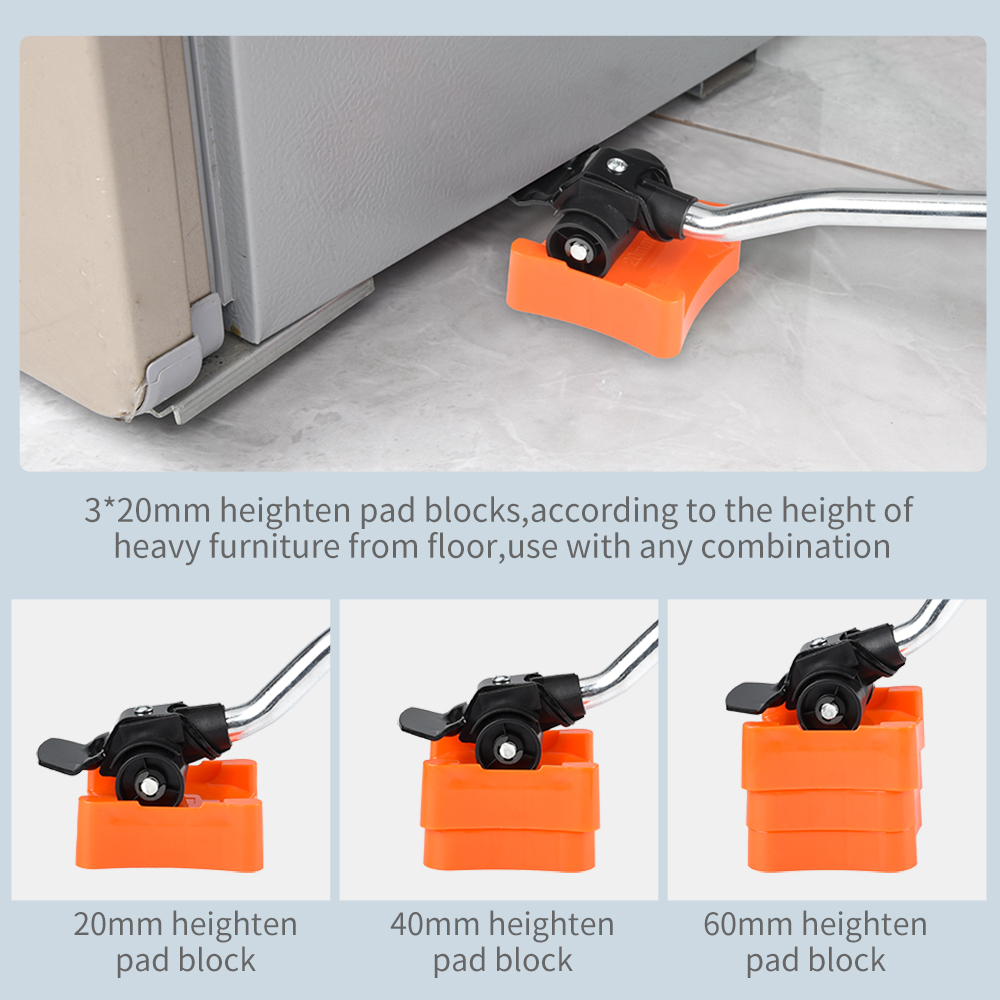 3*20mm heighten pad blocks,according to the height of heavy furniture from floor,use with any combination

20mm heighten pad block

40mm heighten pad block

60mm heighten pad block