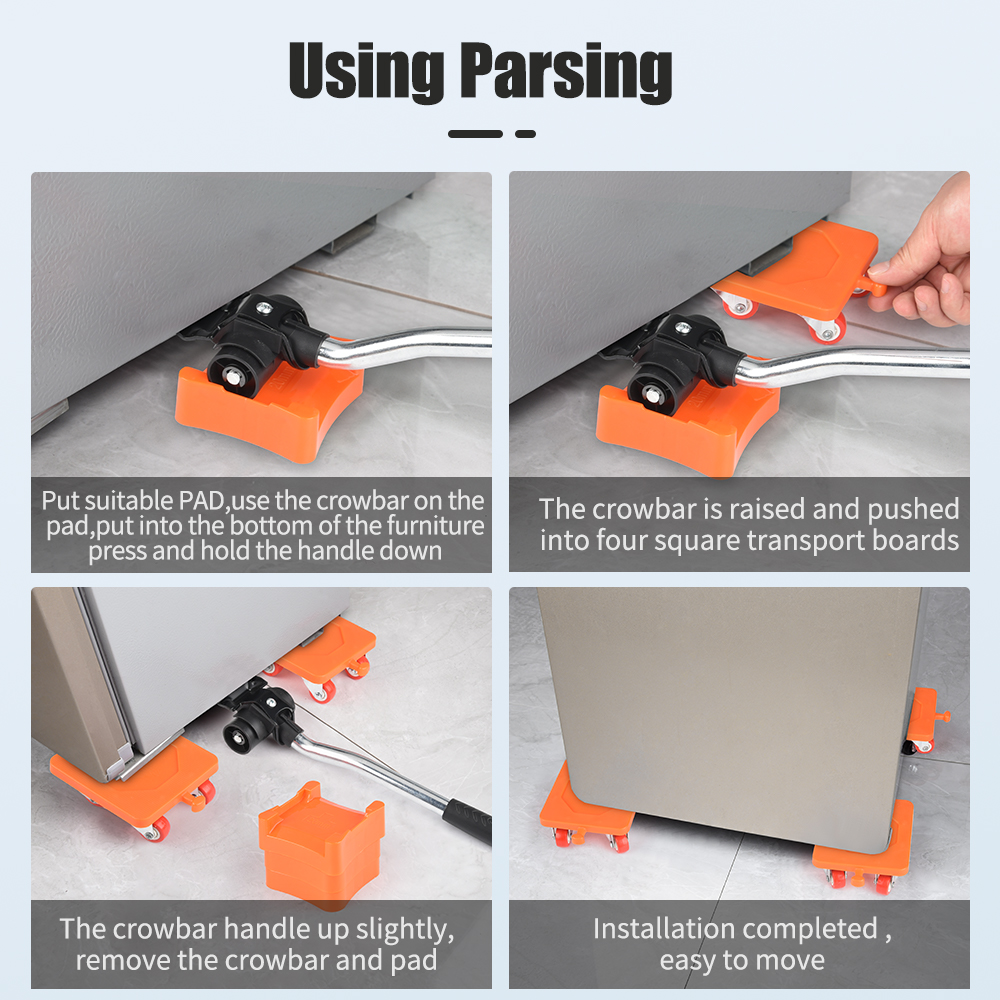 Using Parsing

Put suitable PAD,use the crowbar on the pad,put into the bottom of the furniture press and hold the handle down

The crowbar is raised and pushed into four square transport boards

The crowbar handle up slightly, remove the crowbar and pad

Installation completed , easy to move