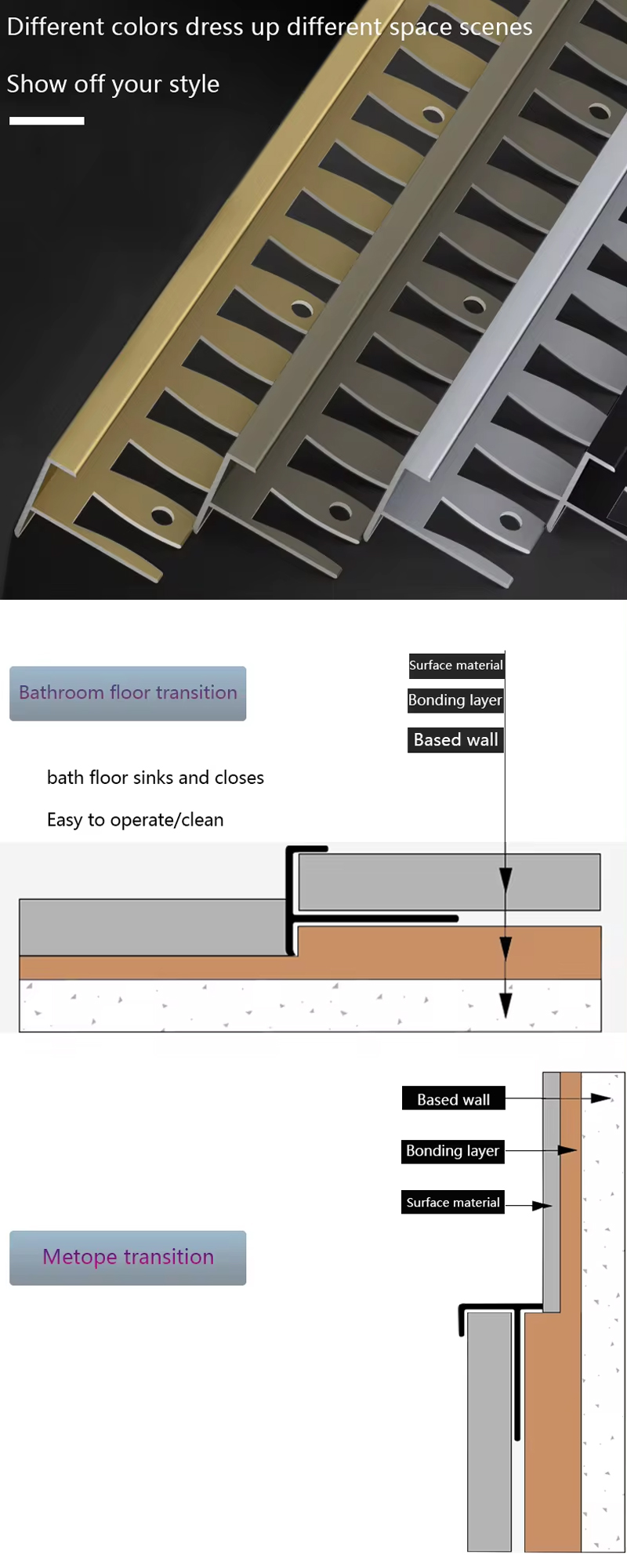 Different colors dress up different space scenes

Show off your style

Bathroom floor transition

Surface material

Bonding layer

Based wall

bath floor sinks and closes

Easy to operate/clean

Based wall

Bonding layer

Surface material

Metope transition