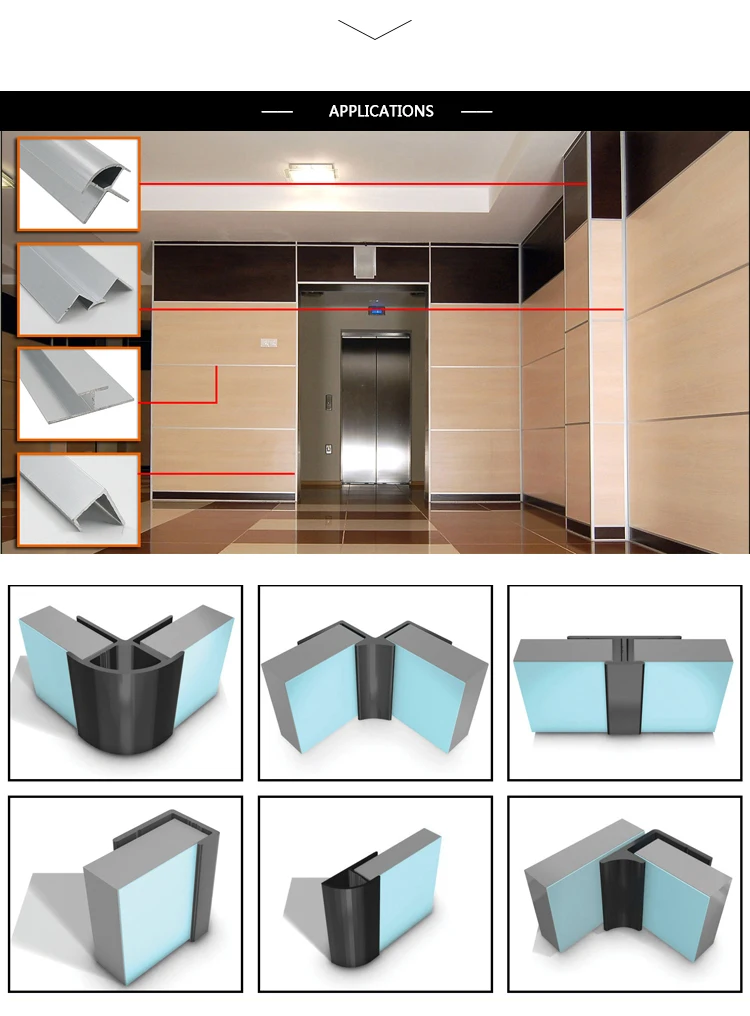 APPLICATIONS