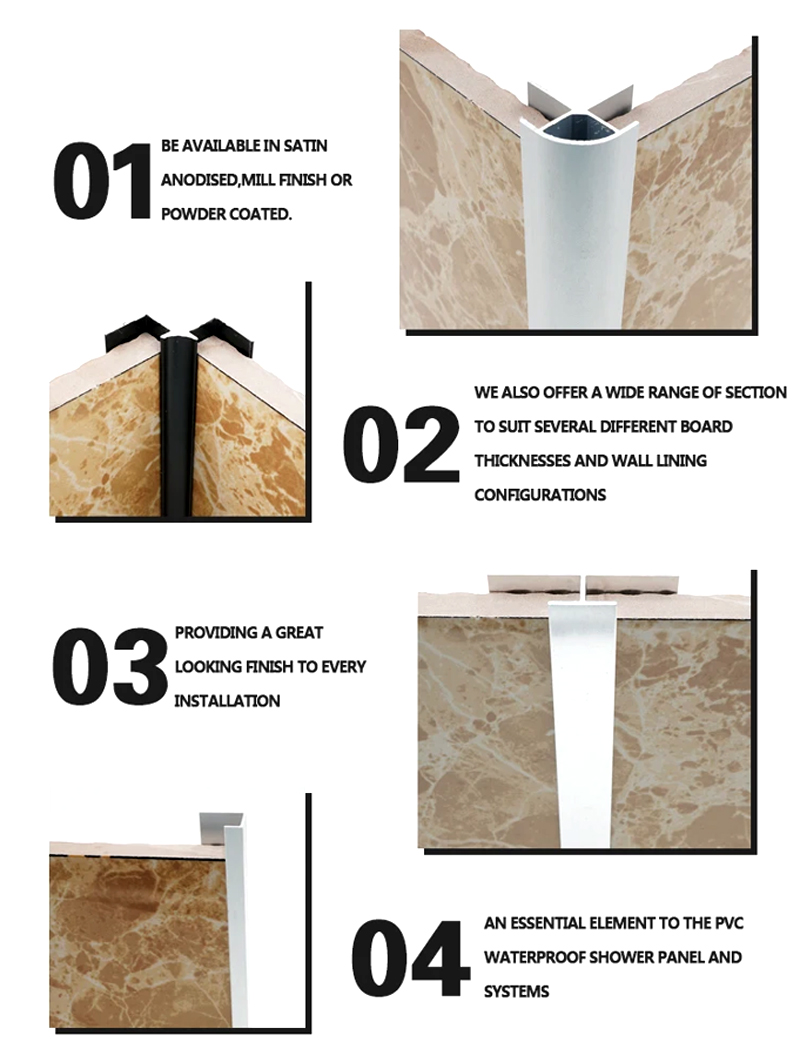 01 BE AVAILABLE IN SATIN ANODISED,MILL FINISH OR POWDER COATED.

02 WE ALSO OFFER A WIDE RANGE OF SECTION TO SUIT SEVERAL DIFFERENT BOARD THICKNESSES AND WALL LINING CONFIGURATIONS

03 PROVIDING A GREAT LOOKING FINISH TO EVERY INSTALLATION

04 AN ESSENTIAL ELEMENT TO THE PVC WATERPROOF SHOWER PANEL AND SYSTEMS