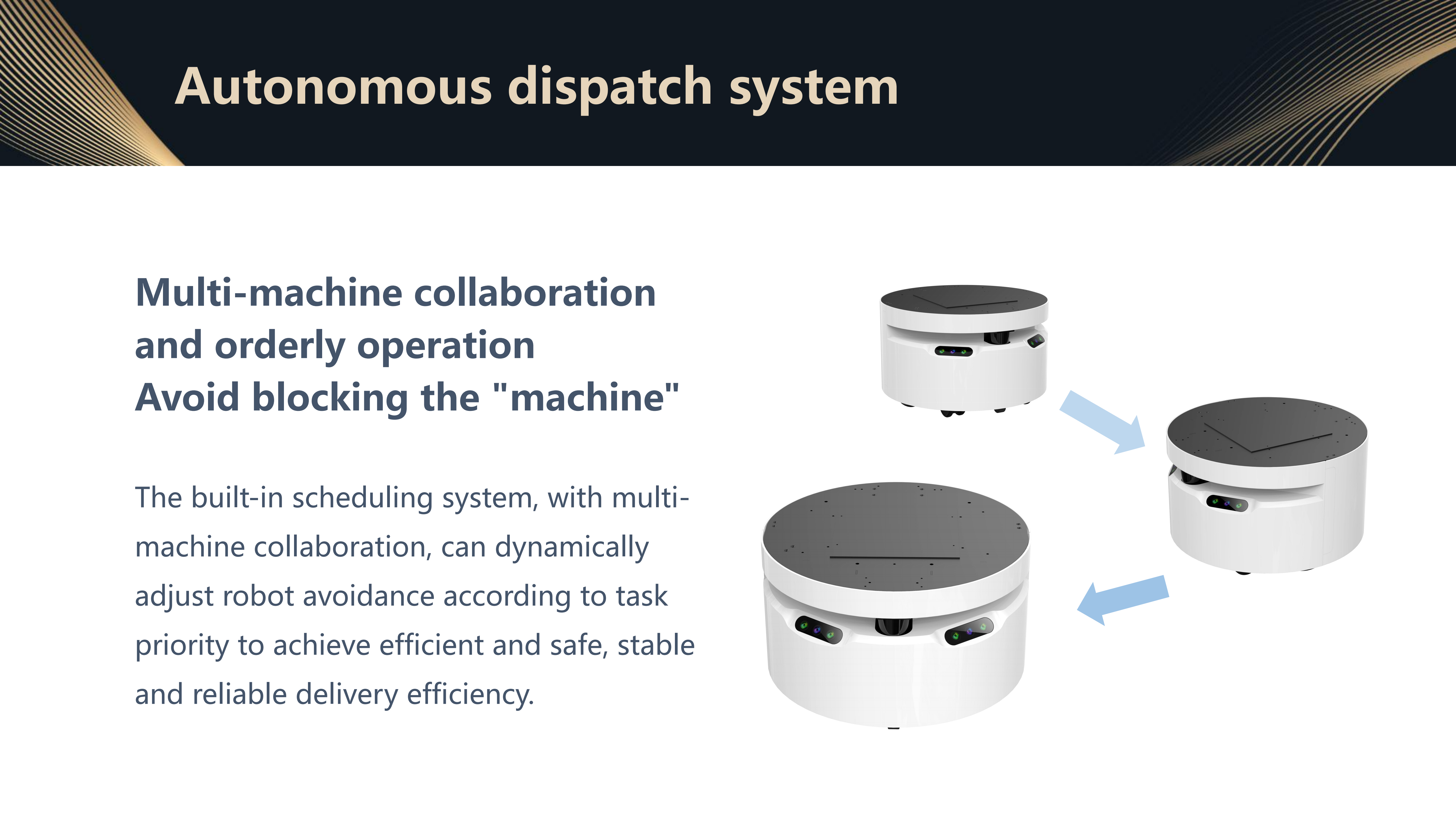 Autonomous dispatch system

Multi-machine collaboration and orderly operation
Avoid blocking the "machine"

The built-in scheduling system, with multi-machine collaboration, can dynamically adjust robot avoidance according to task priority to achieve efficient and safe, stable and reliable delivery efficiency.