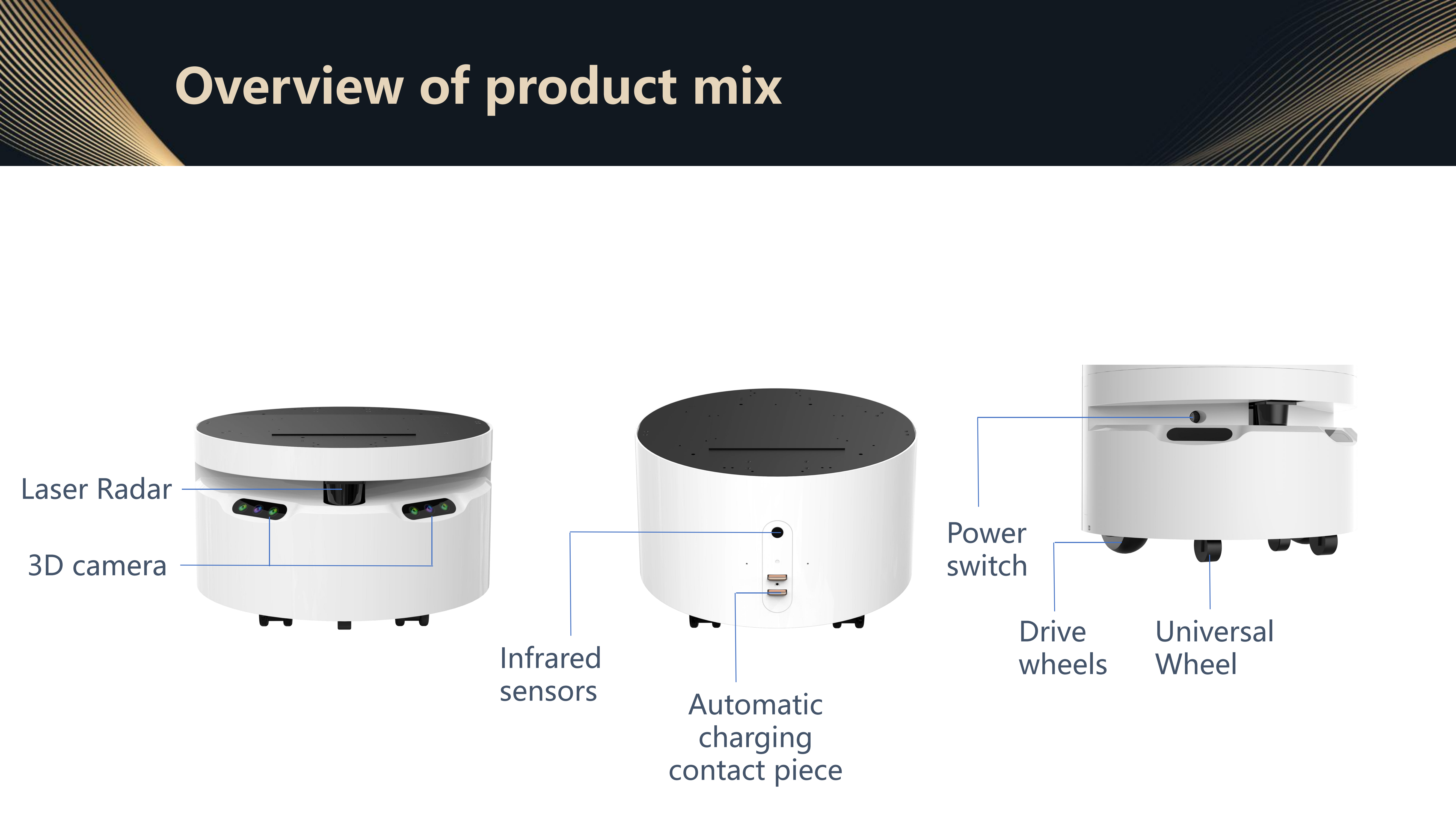 Overview of product mix

Laser Radar

3D camera

Infrared sensors

Automatic charging contact piece

Power switch

Drive wheels

Universal Wheel