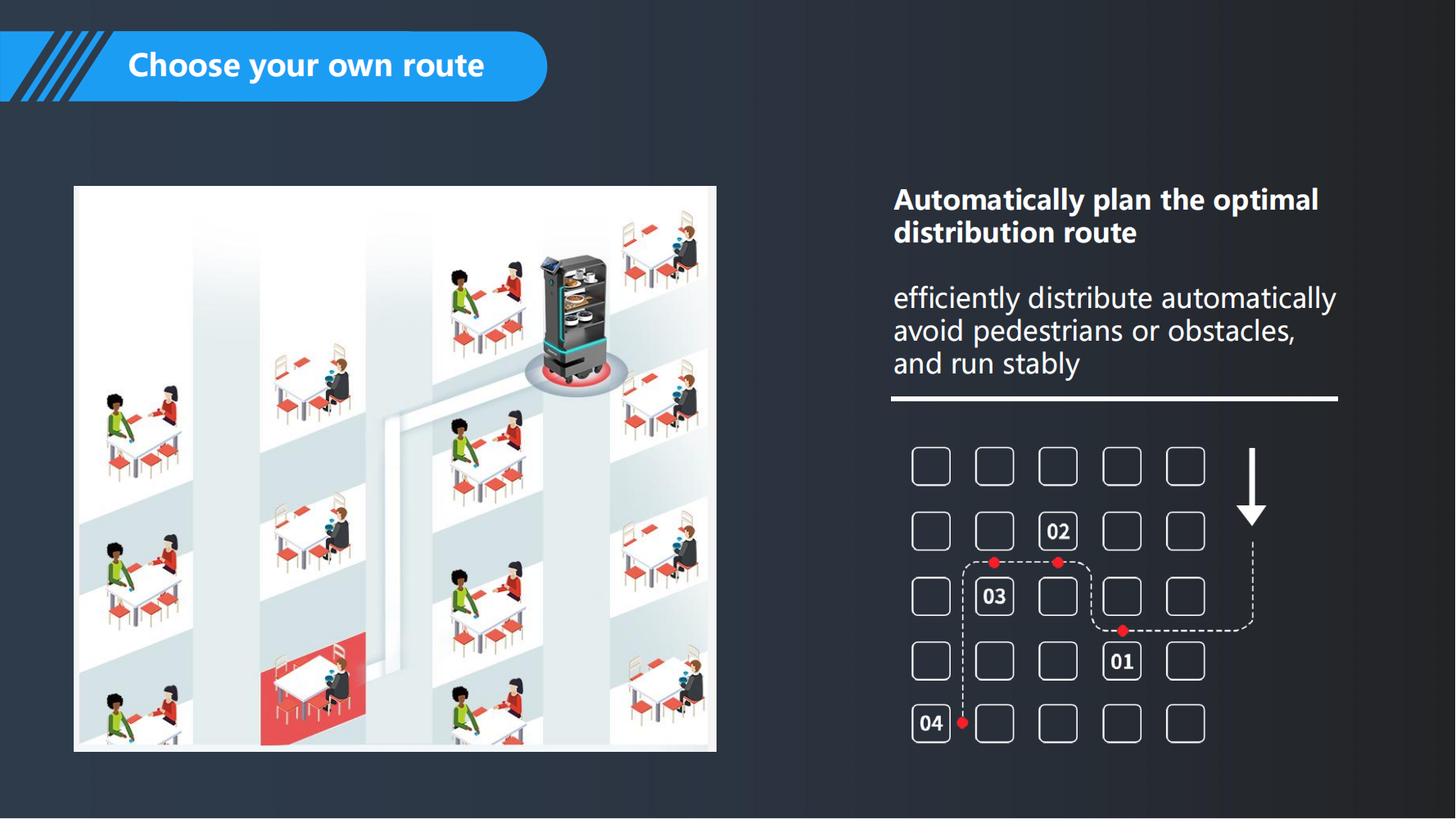 Choose your own route

Automatically plan the optimal distribution route

efficiently distribute automatically avoid pedestrians or obstacles, and run stably

02

03

01

04