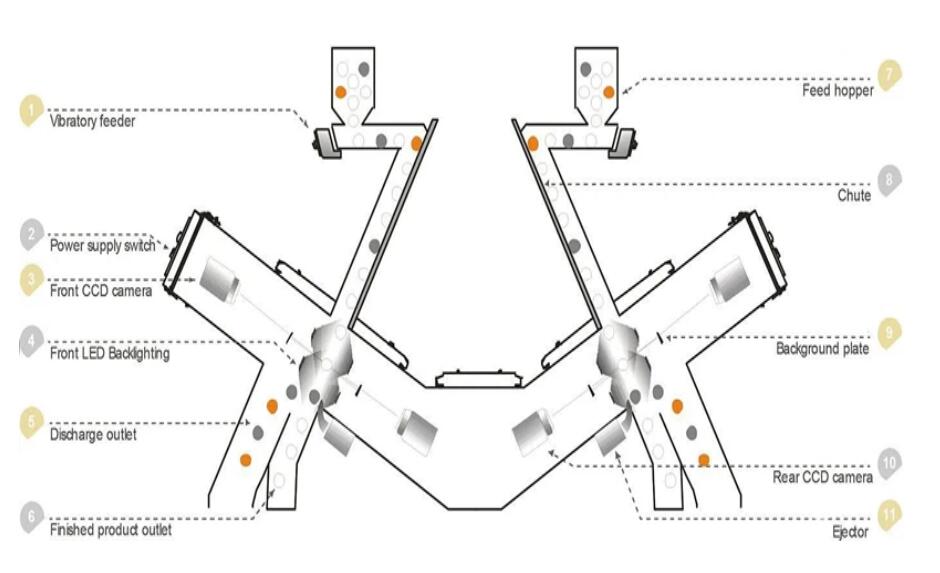 1
Vibratory feeder

2
Power supply switch

3
Front CCD camera

4
Front LED Backlighting

5
Discharge outlet

6
Finished product outlet

7
Feed hopper

8
Chute

9
Background plate

10
Rear CCD camera

11
Ejector