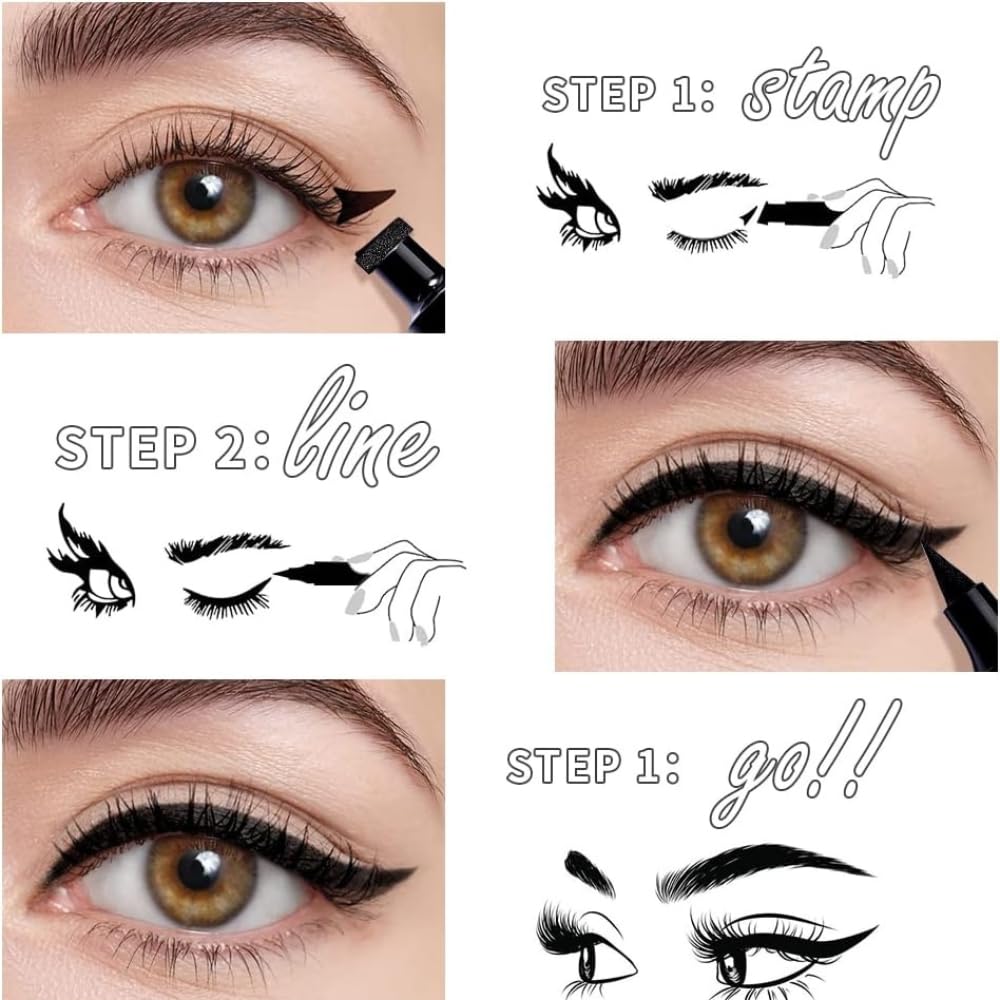 STEP 1: stamp

STEP 2: line

STEP 1: go!!