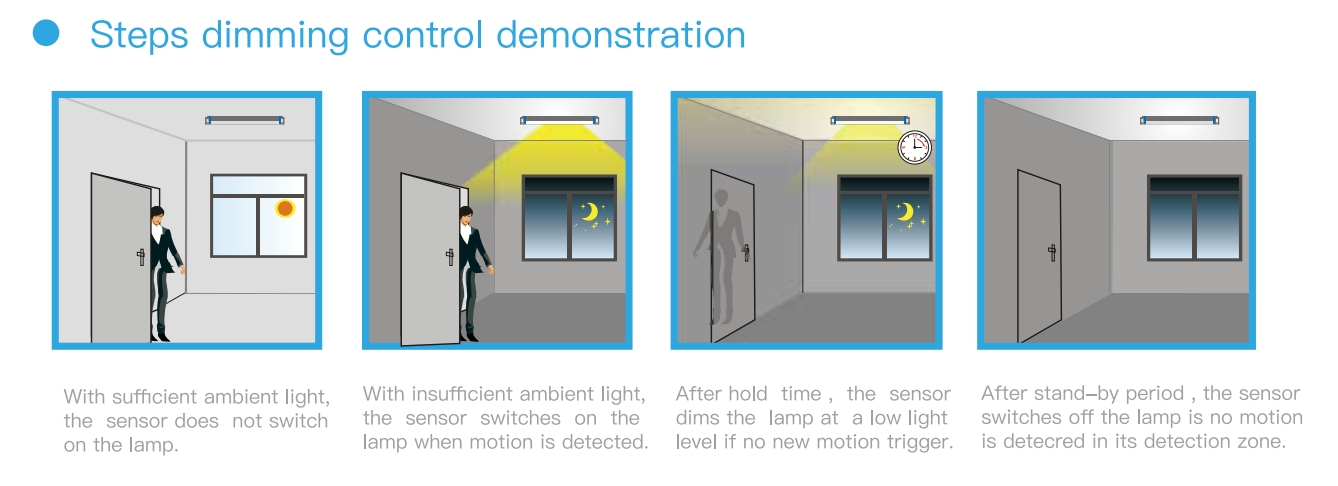 Steps dimming control demonstration

With sufficient ambient light, the sensor does not switch on the lamp.

With insufficient ambient light, the sensor switches on the lamp when motion is detected.

After hold time , the sensor dims the lamp at a low light level if no new motion trigger.

After stand-by period , the sensor switches off the lamp is no motion is detecred in its detection zone.