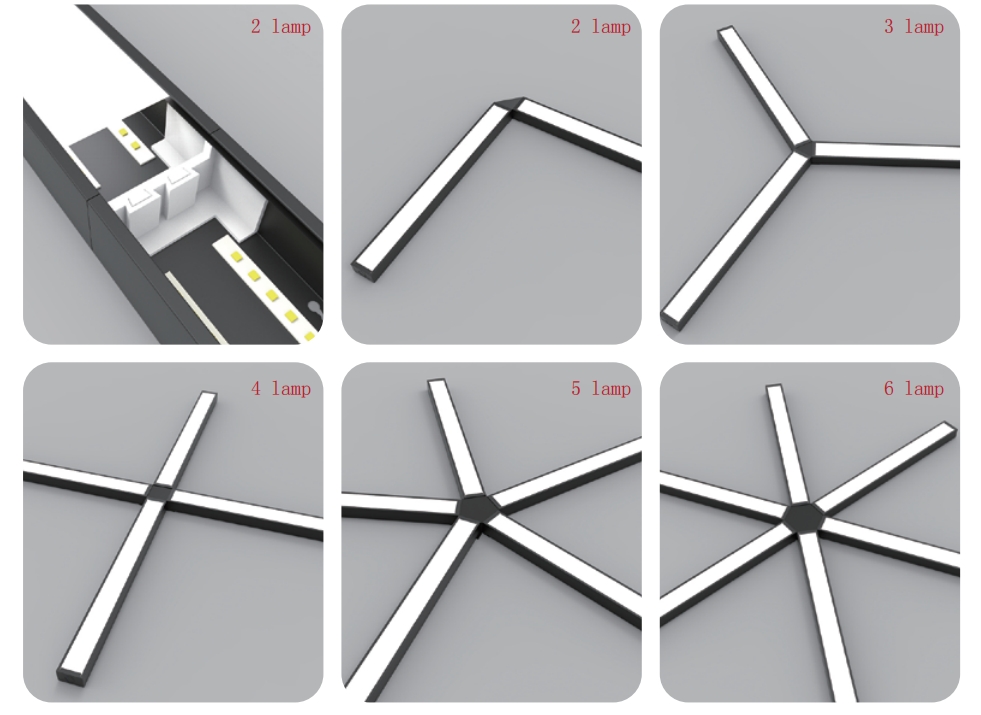 2 lamp

2 lamp

3 lamp

4 lamp

5 lamp

6 lamp