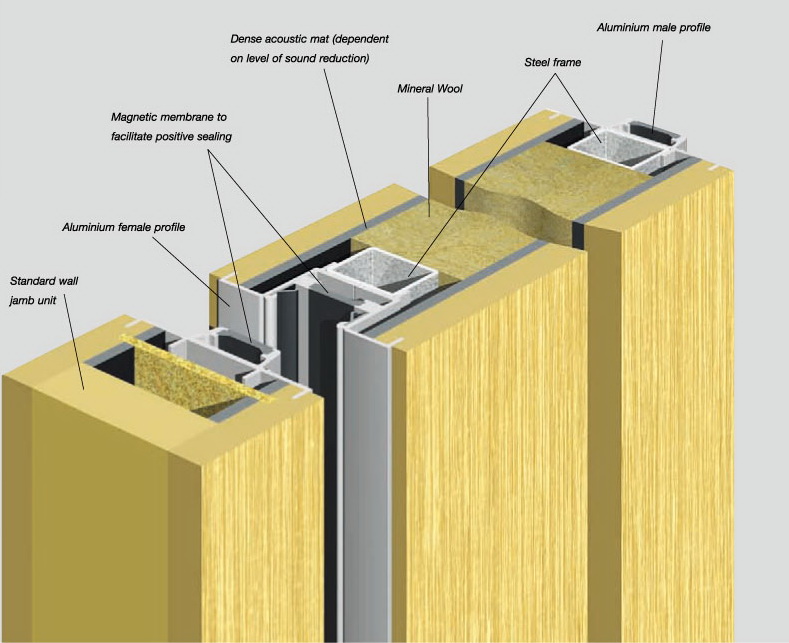 Dense acoustic mat (dependent on level of sound reduction)

Aluminium male profile

Steel frame

Mineral Wool

Magnetic membrane to facilitate positive sealing

Aluminium female profile

Standard wall jamb unit