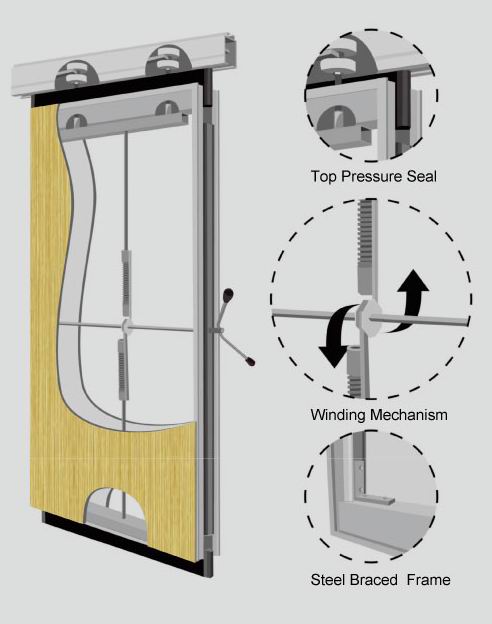 Top Pressure Seal

Winding Mechanism

Steel Braced Frame