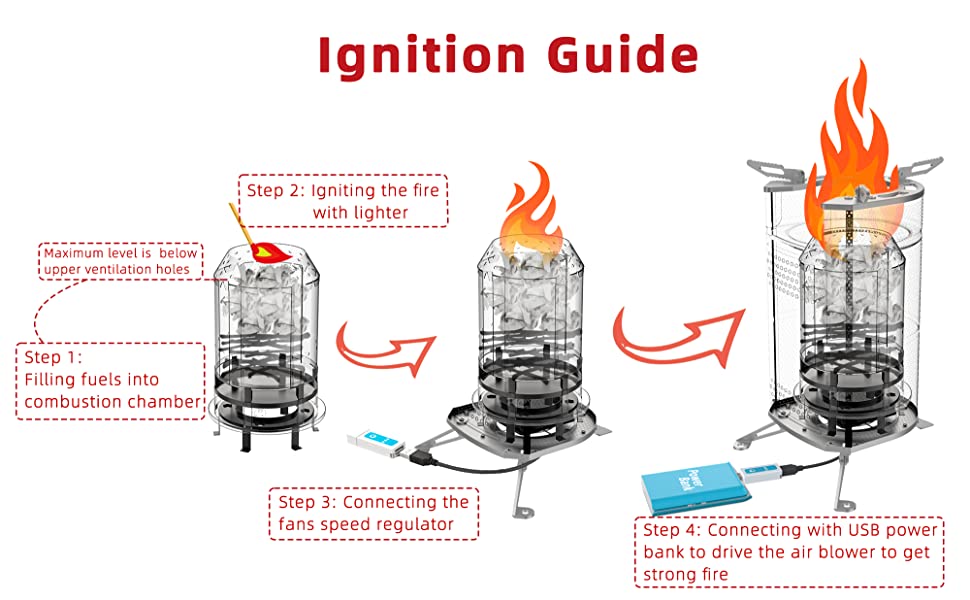 Ignition Guide

Step 2: Igniting the fire with lighter

Maximum level is below upper ventilation holes

Step 1: Filling fuels into combustion chamber

Step 3: Connecting the fans speed regulator

Power Bank

Step 4: Connecting with USB power bank to drive the air blower to get strong fire