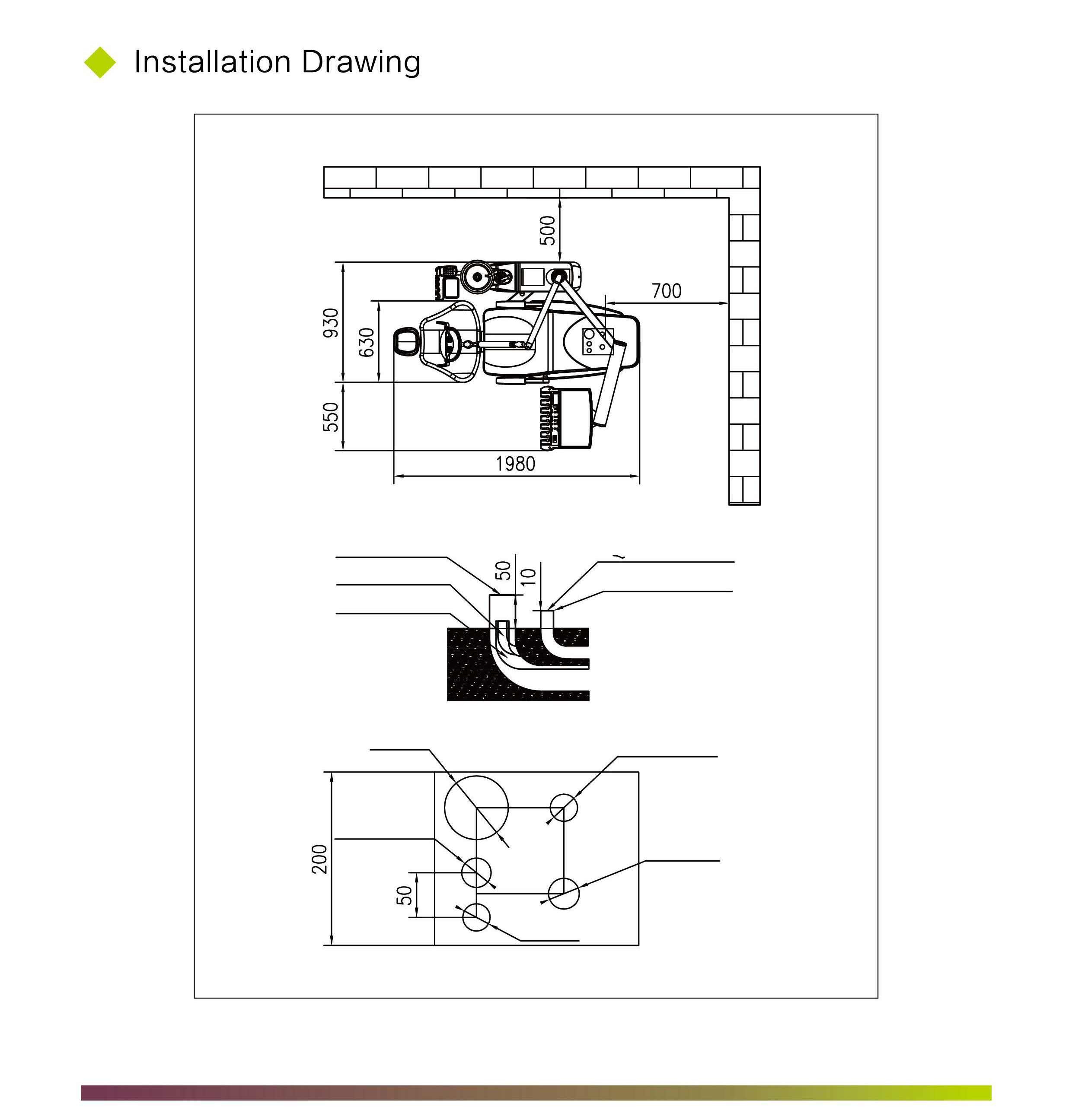 Installation Drawing

500

700

930

630

550

1980

50

10

200

50