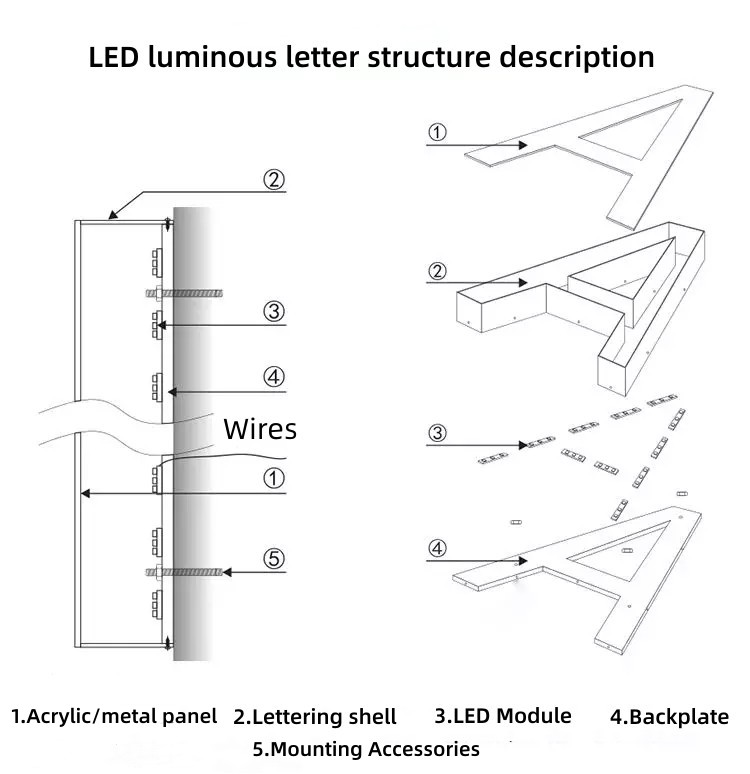 LED luminous letter structure description

②

③

④

Wires

①

⑤

①

②

③

④

1.Acrylic/metal panel 2.Lettering shell 3.LED Module 4.Backplate
5.Mounting Accessories