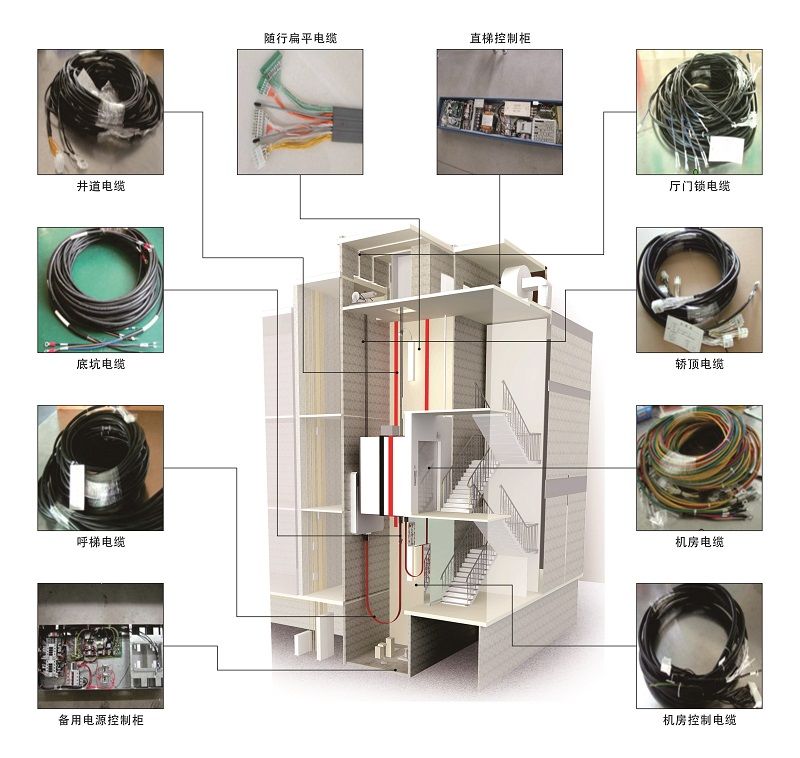 随行扁平电缆

直梯控制柜

井道电缆

厅门锁电缆

底坑电缆

轿顶电缆

呼梯电缆

机房电缆

备用电源控制柜

机房控制电缆