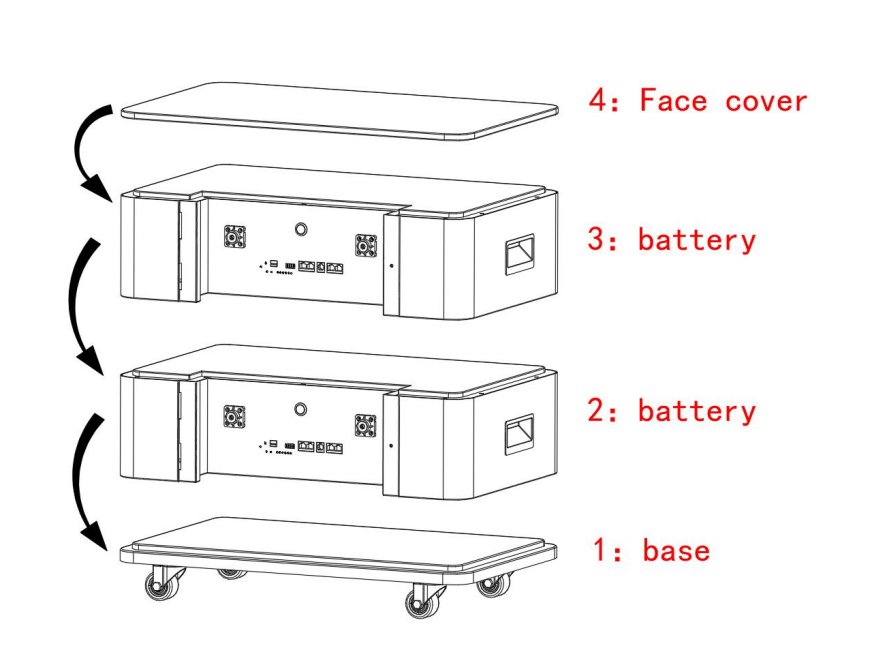 4: Face cover

3: battery

2: battery

1: base