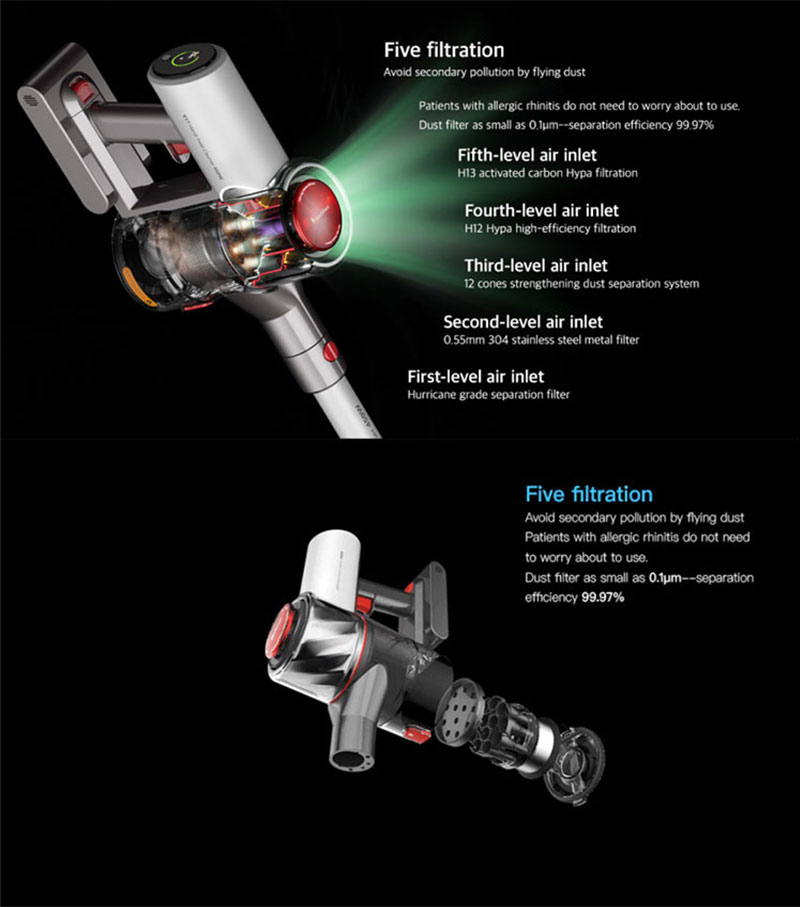 Five filtration
Avoid secondary pollution by flying dust

Patients with allergic rhinitis do not need to worry about to use.
Dust filter as small as 0.1μm--separation efficiency 99.97%

Fifth-level air inlet
H13 activated carbon Hypa filtration

Fourth-level air inlet
H12 Hypa high-efficiency filtration

Third-level air inlet
12 cones strengthening dust separation system

Second-level air inlet
0.55mm 304 stainless steel metal filter

First-level air inlet
Hurricane grade separation filter

Five filtration
Avoid secondary pollution by flying dust
Patients with allergic rhinitis do not need to worry about to use.
Dust filter as small as 0.1μm--separation efficiency 99.97%