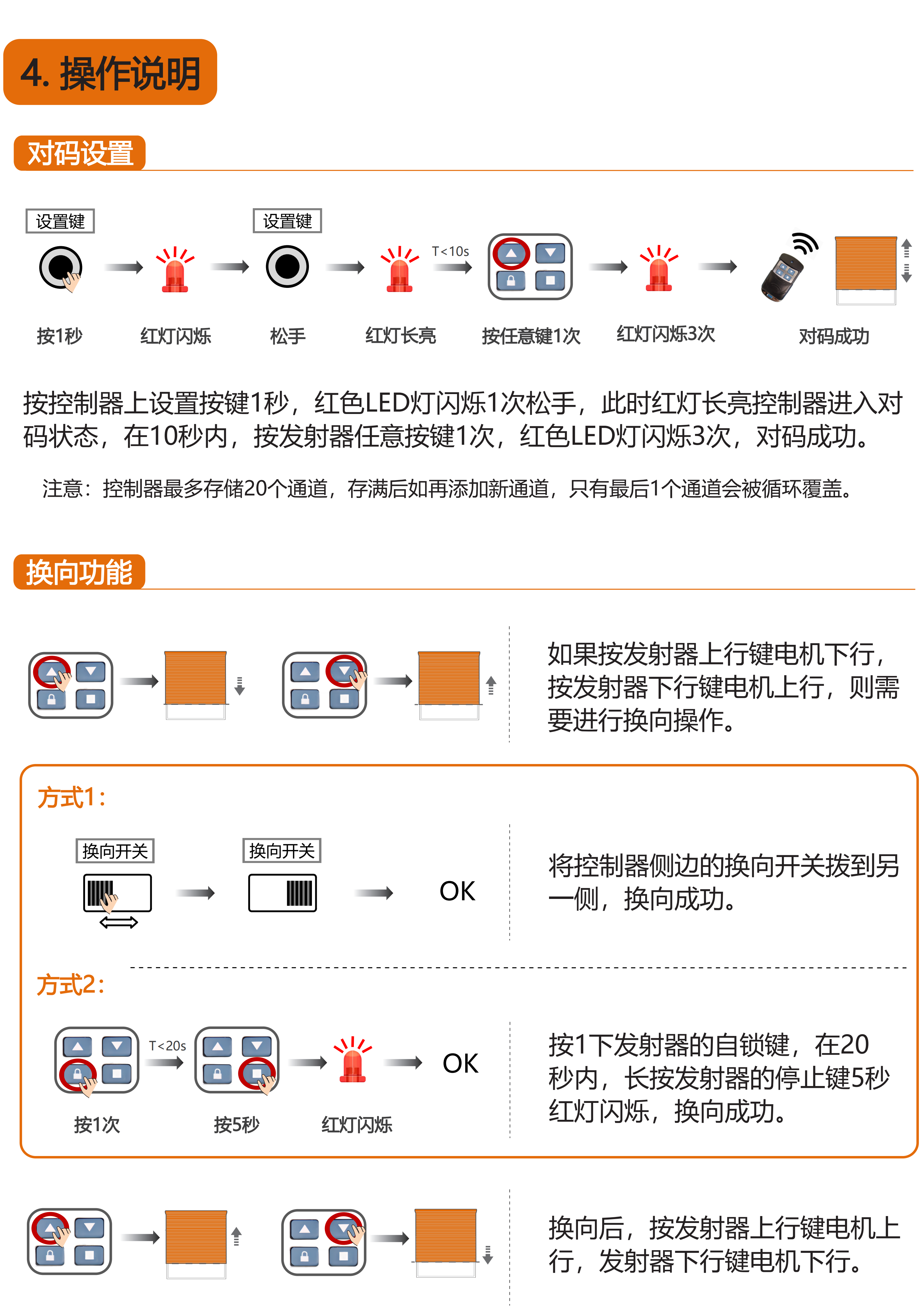 4. 操作说明

对码设置

设置键 设置键 T<10s

按1秒 红灯闪烁 松手 红灯长亮 按任意键1次 红灯闪烁3次 对码成功

按控制器上设置按键1秒，红色LED灯闪烁1次松手，此时红灯长亮控制器进入对码状态，在10秒内，按发射器任意按键1次，红色LED灯闪烁3次，对码成功。

注意：控制器最多存储20个通道，存满后如再添加新通道，只有最后1个通道会被循环覆盖。

换向功能

如果按发射器上行键电机下行，按发射器下行键电机上行，则需要进行换向操作。

方式1：

换向开关 换向开关 OK

将控制器侧边的换向开关拨到另一侧，换向成功。

方式2：

T<20s OK

按1次 按5秒 红灯闪烁

按1下发射器的自锁键，在20秒内，长按发射器的停止键5秒红灯闪烁，换向成功。

换向后，按发射器上行键电机上行，发射器下行键电机下行。