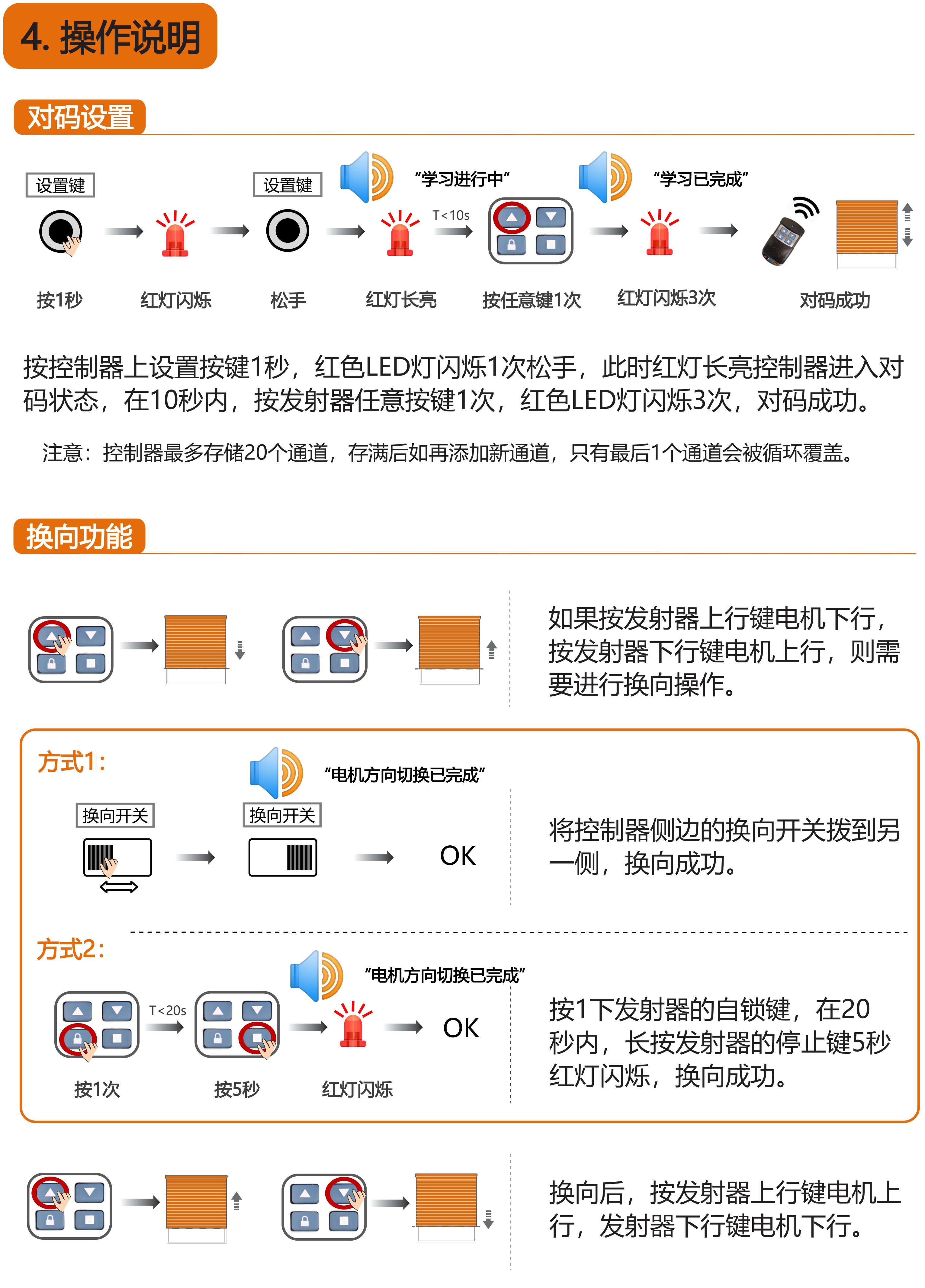 4. 操作说明

对码设置

设置键 设置键 “学习进行中” “学习已完成”

T<10s

按1秒 红灯闪烁 松手 红灯长亮 按任意键1次 红灯闪烁3次 对码成功

按控制器上设置按键1秒，红色LED灯闪烁1次松手，此时红灯长亮控制器进入对码状态，在10秒内，按发射器任意按键1次，红色LED灯闪烁3次，对码成功。

注意：控制器最多存储20个通道，存满后如再添加新通道，只有最后1个通道会被循环覆盖。

换向功能

如果按发射器上行键电机下行，按发射器下行键电机上行，则需要进行换向操作。

方式1：

“电机方向切换已完成”

换向开关 换向开关

OK

将控制器侧边的换向开关拨到另一侧，换向成功。

方式2：

“电机方向切换已完成”

T<20s

OK

按1次 按5秒 红灯闪烁

按1下发射器的自锁键，在20秒内，长按发射器的停止键5秒红灯闪烁，换向成功。

换向后，按发射器上行键电机上行，发射器下行键电机下行。