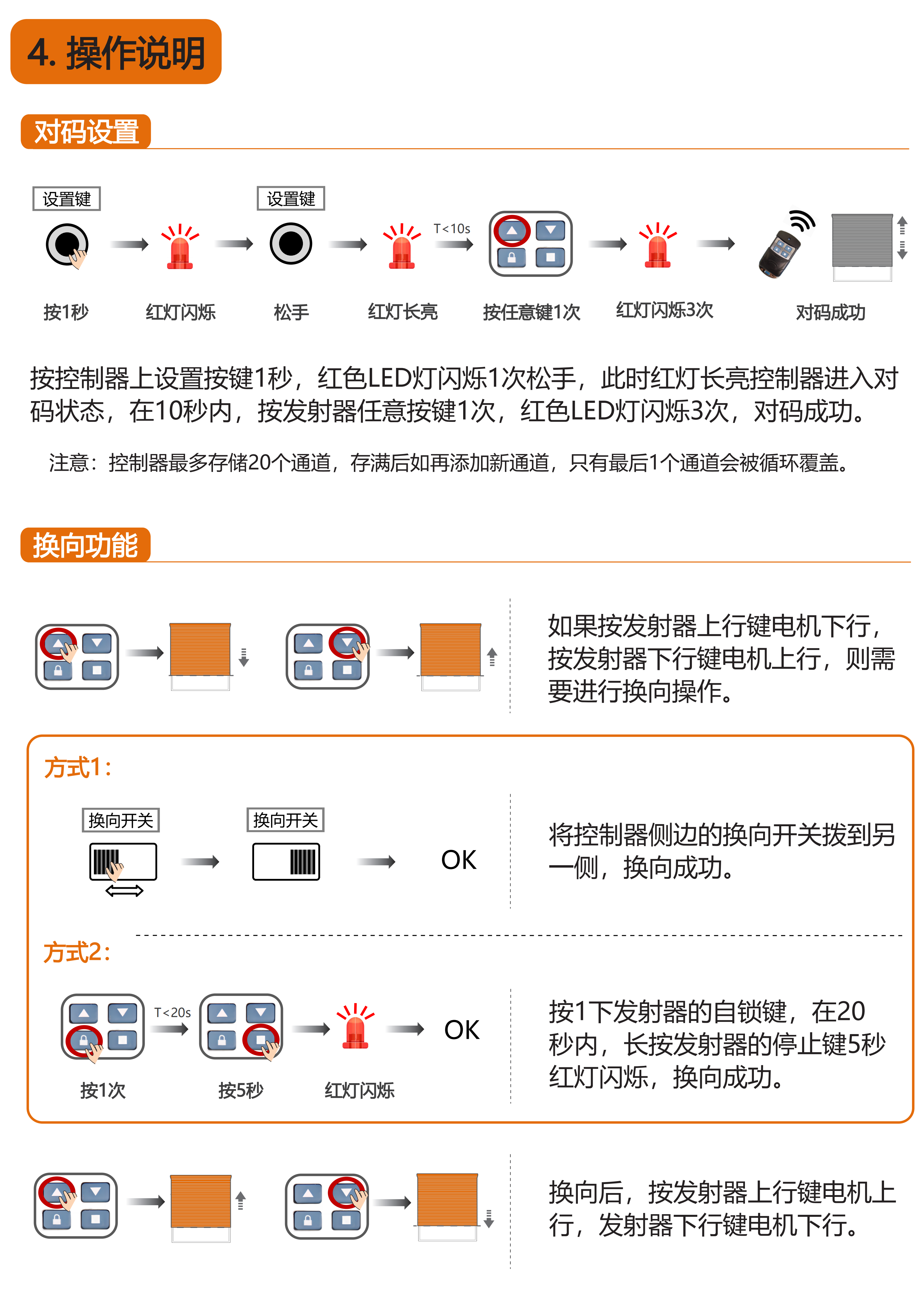 4. 操作说明

对码设置

设置键 设置键 T<10s

按1秒 红灯闪烁 松手 红灯长亮 按任意键1次 红灯闪烁3次 对码成功

按控制器上设置按键1秒，红色LED灯闪烁1次松手，此时红灯长亮控制器进入对码状态，在10秒内，按发射器任意按键1次，红色LED灯闪烁3次，对码成功。

注意：控制器最多存储20个通道，存满后如再添加新通道，只有最后1个通道会被循环覆盖。

换向功能

如果按发射器上行键电机下行，按发射器下行键电机上行，则需要进行换向操作。

方式1：

换向开关 换向开关 OK

将控制器侧边的换向开关拨到另一侧，换向成功。

方式2：

T<20s OK

按1次 按5秒 红灯闪烁

按1下发射器的自锁键，在20秒内，长按发射器的停止键5秒红灯闪烁，换向成功。

换向后，按发射器上行键电机上行，发射器下行键电机下行。