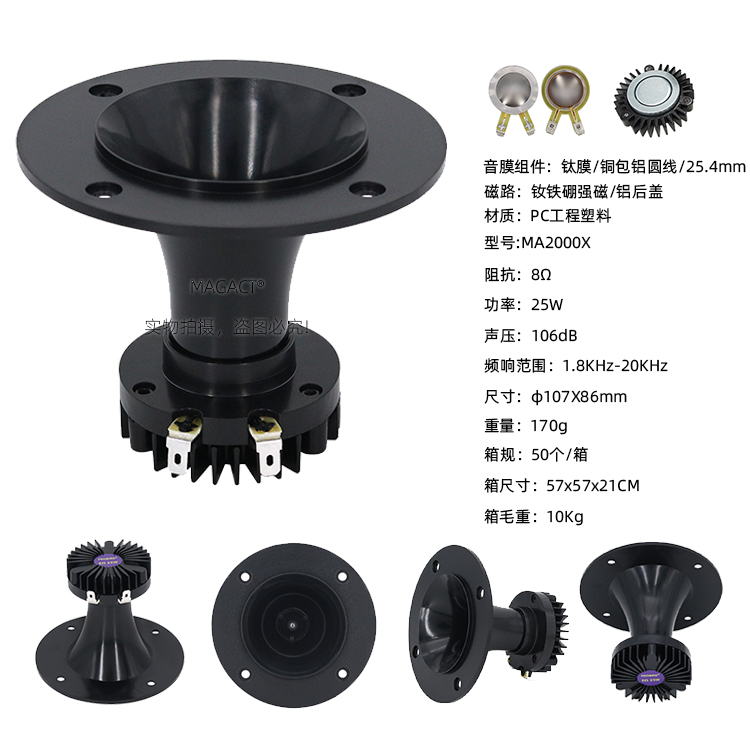 MAGACT®

实物拍摄，盗图必究!

音膜组件：钛膜/铜包铝圆线/25.4mm
磁路：钕铁硼强磁/铝后盖
材质：PC工程塑料
型号:MA2000X
阻抗：8Ω
功率：25W
声压：106dB
频响范围：1.8KHz-20KHz
尺寸：ϕ107X86mm
重量：170g
箱规：50个/箱
箱尺寸：57x57x21CM
箱毛重：10Kg