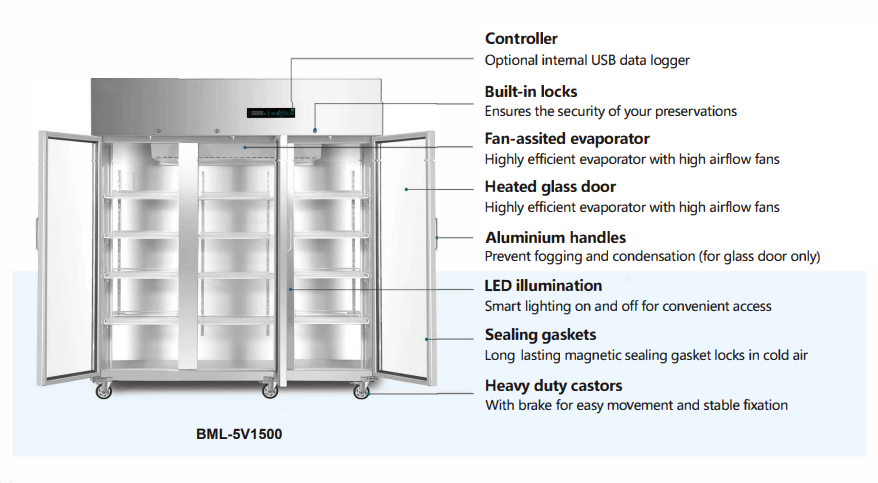 Controller
Optional internal USB data logger

Built-in locks
Ensures the security of your preservations

Fan-assited evaporator
Highly efficient evaporator with high airflow fans

Heated glass door
Highly efficient evaporator with high airflow fans

Aluminium handles
Prevent fogging and condensation (for glass door only)

LED illumination
Smart lighting on and off for convenient access

Sealing gaskets
Long lasting magnetic sealing gasket locks in cold air

Heavy duty castors
With brake for easy movement and stable fixation

BML-5V1500