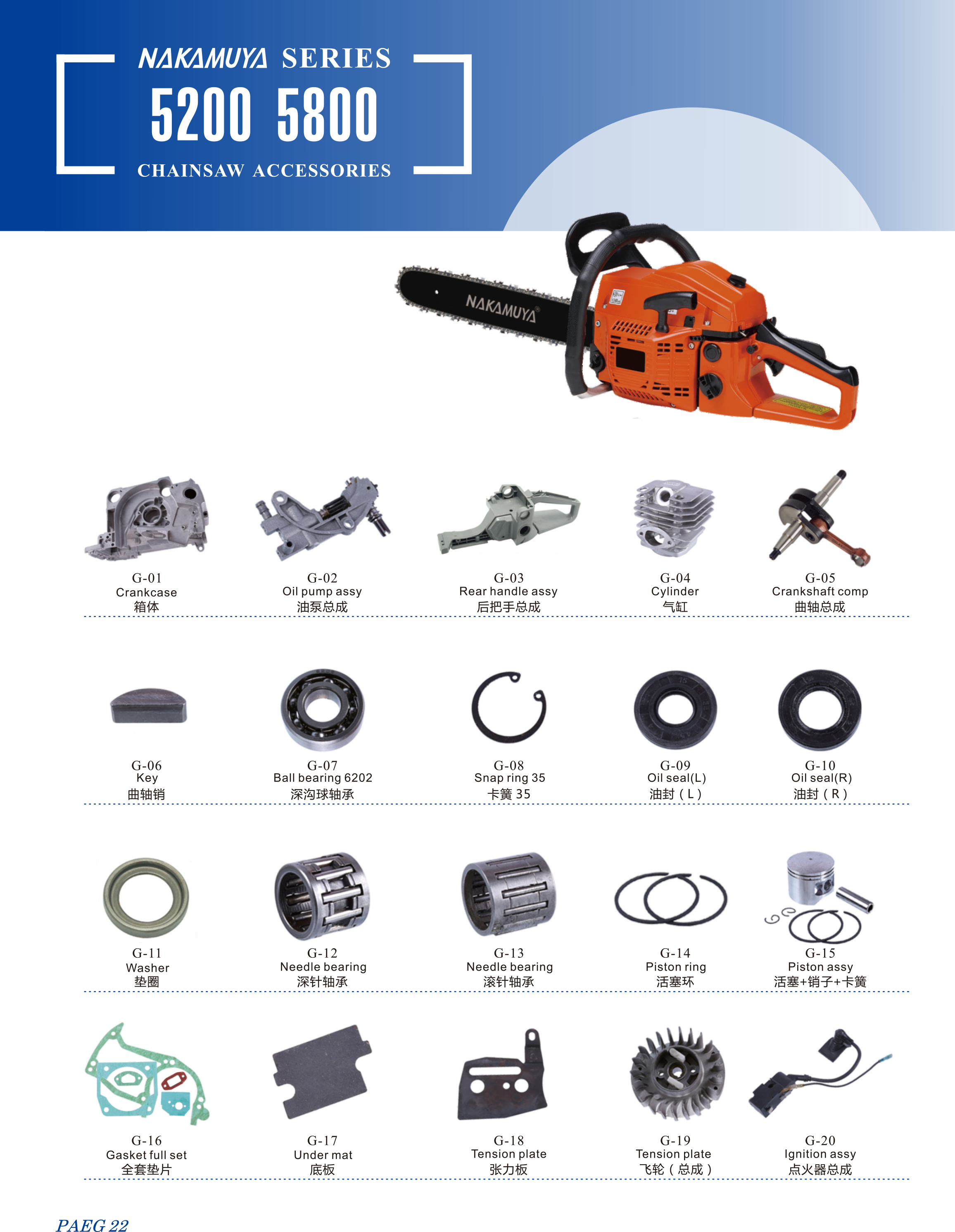 NAKAMUYA SERIES
5200 5800
CHAINSAW ACCESSORIES

NAKAMUYA

G-01
Crankcase
箱体

G-02
Oil pump assy
油泵总成

G-03
Rear handle assy
后把手总成

G-04
Cylinder
气缸

G-05
Crankshaft comp
曲轴总成

G-06
Key
曲轴销

G-07
Ball bearing 6202
深沟球轴承

G-08
Snap ring 35
卡簧 35

G-09
Oil seal(L)
油封（L）

G-10
Oil seal(R)
油封（R）

G-11
Washer
垫圈

G-12
Needle bearing
深针轴承

G-13
Needle bearing
滚针轴承

G-14
Piston ring
活塞环

G-15
Piston assy
活塞+销子+卡簧

G-16
Gasket full set
全套垫片

G-17
Under mat
底板

G-18
Tension plate
张力板

G-19
Tension plate
飞轮（总成）

G-20
Ignition assy
点火器总成

PAEG 22