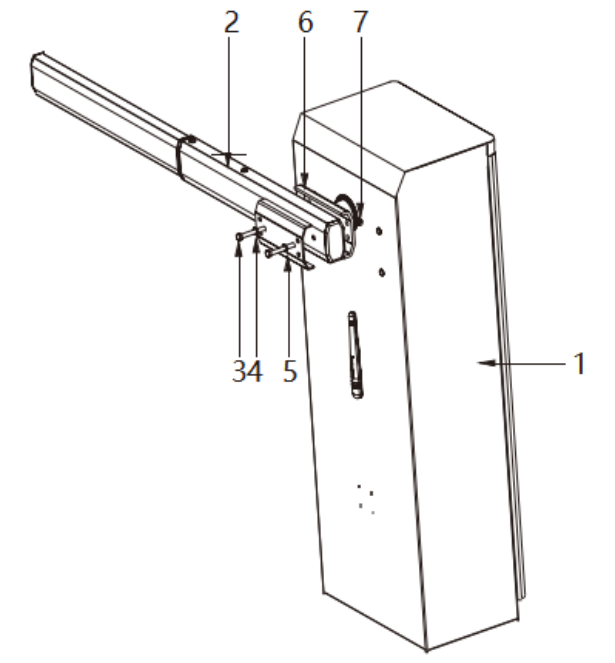 2
6
7
3
4
5
1