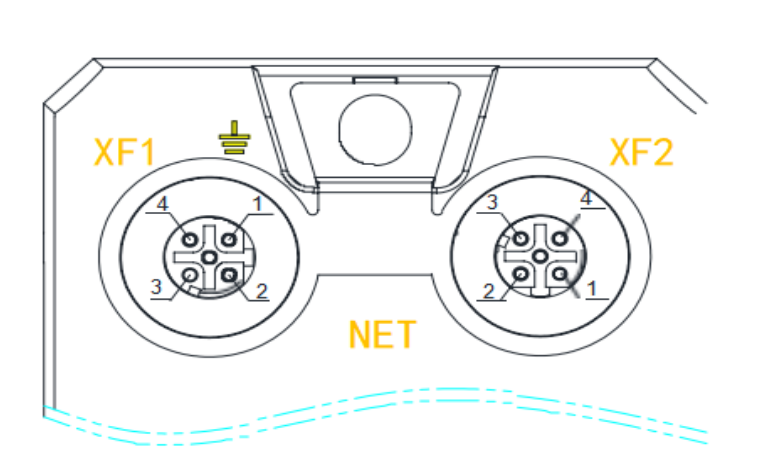 XF1
XF2
4
1
3
2
3
4
2
1
NET