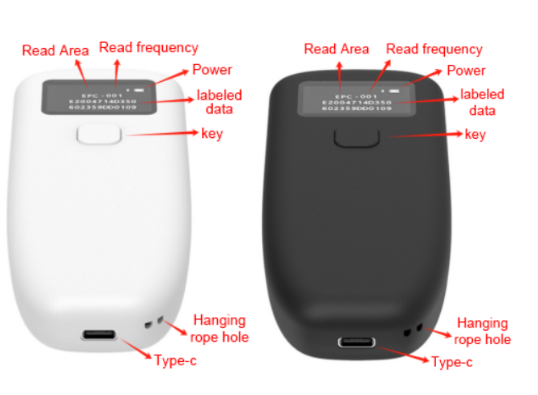 Read Area
Read frequency
Power
EPC - 001
E2004714D350
602359DD0109
labeled data
key
Hanging rope hole
Type-c

Read Area
Read frequency
Power
EPC - 001
E2004714D350
602359DD0109
labeled data
key
Hanging rope hole
Type-c