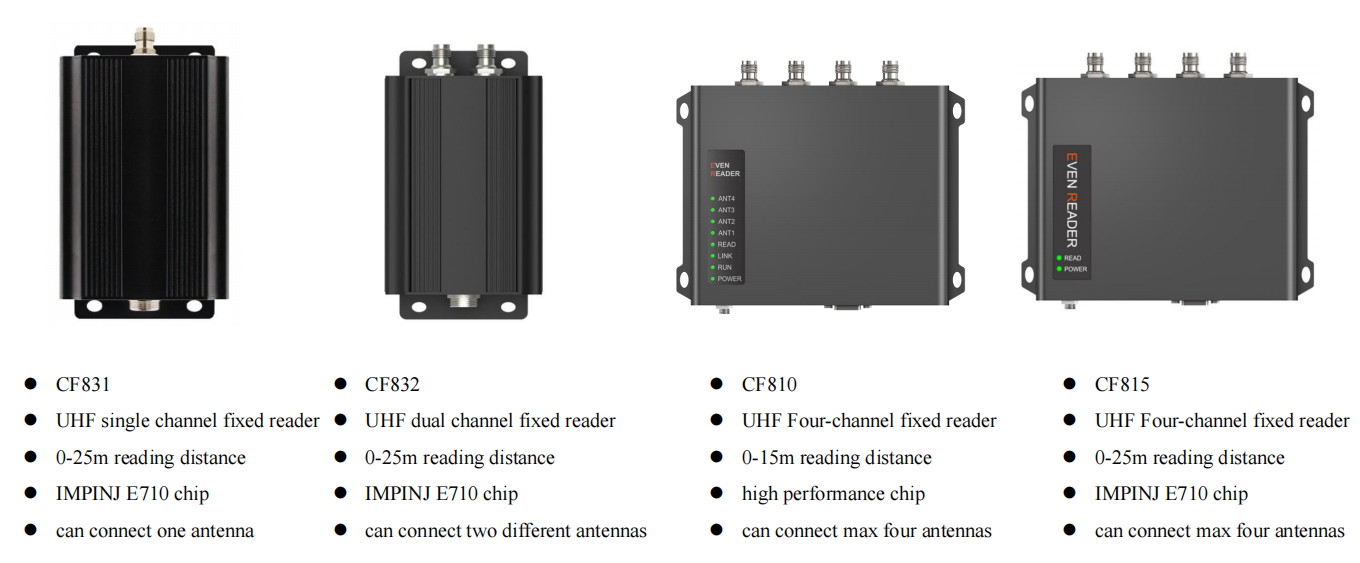 EVEN READER

ANT4
ANT3
ANT2
ANT1
READ
LINK
RUN
POWER

EVEN READER

READ
POWER

- CF831
- UHF single channel fixed reader
- 0-25m reading distance
- IMPINJ E710 chip
- can connect one antenna

- CF832
- UHF dual channel fixed reader
- 0-25m reading distance
- IMPINJ E710 chip
- can connect two different antennas

- CF810
- UHF Four-channel fixed reader
- 0-15m reading distance
- high performance chip
- can connect max four antennas

- CF815
- UHF Four-channel fixed reader
- 0-25m reading distance
- IMPINJ E710 chip
- can connect max four antennas