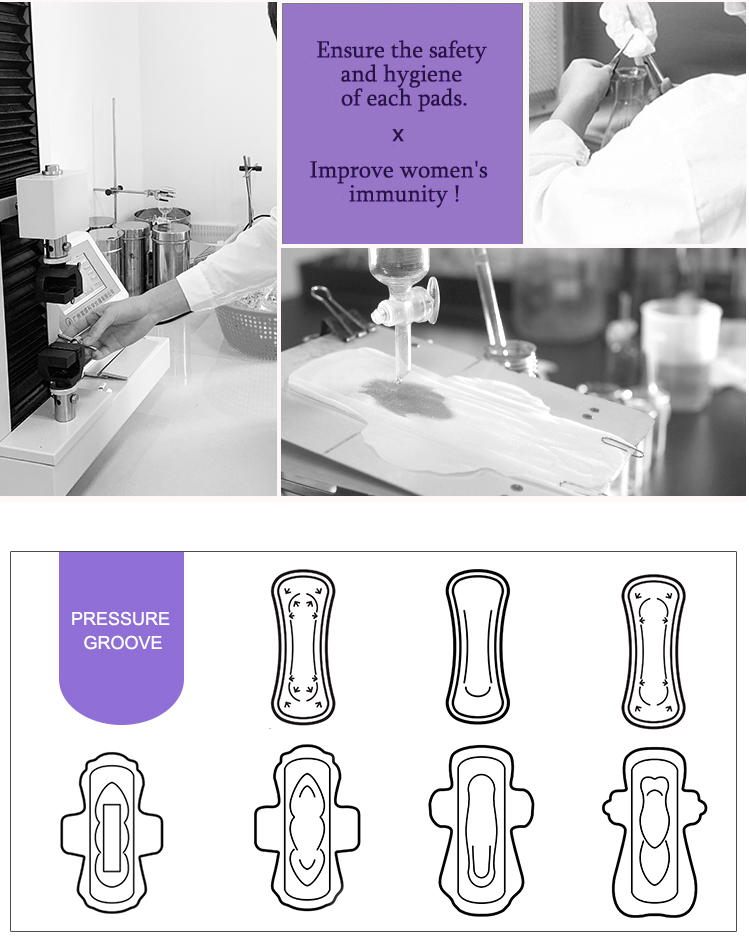 Ensure the safety and hygiene of each pads.

x

Improve women's immunity !

PRESSURE GROOVE