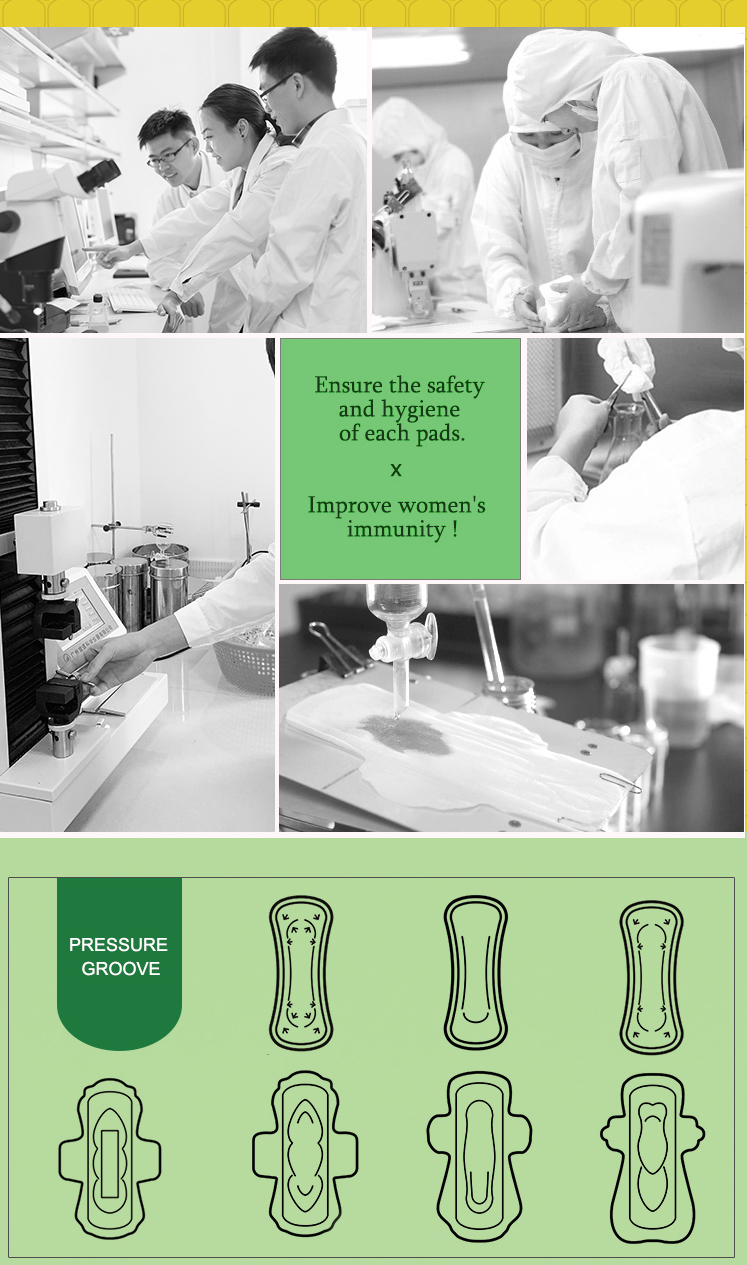 Ensure the safety and hygiene of each pads.

x

Improve women's immunity !

PRESSURE GROOVE