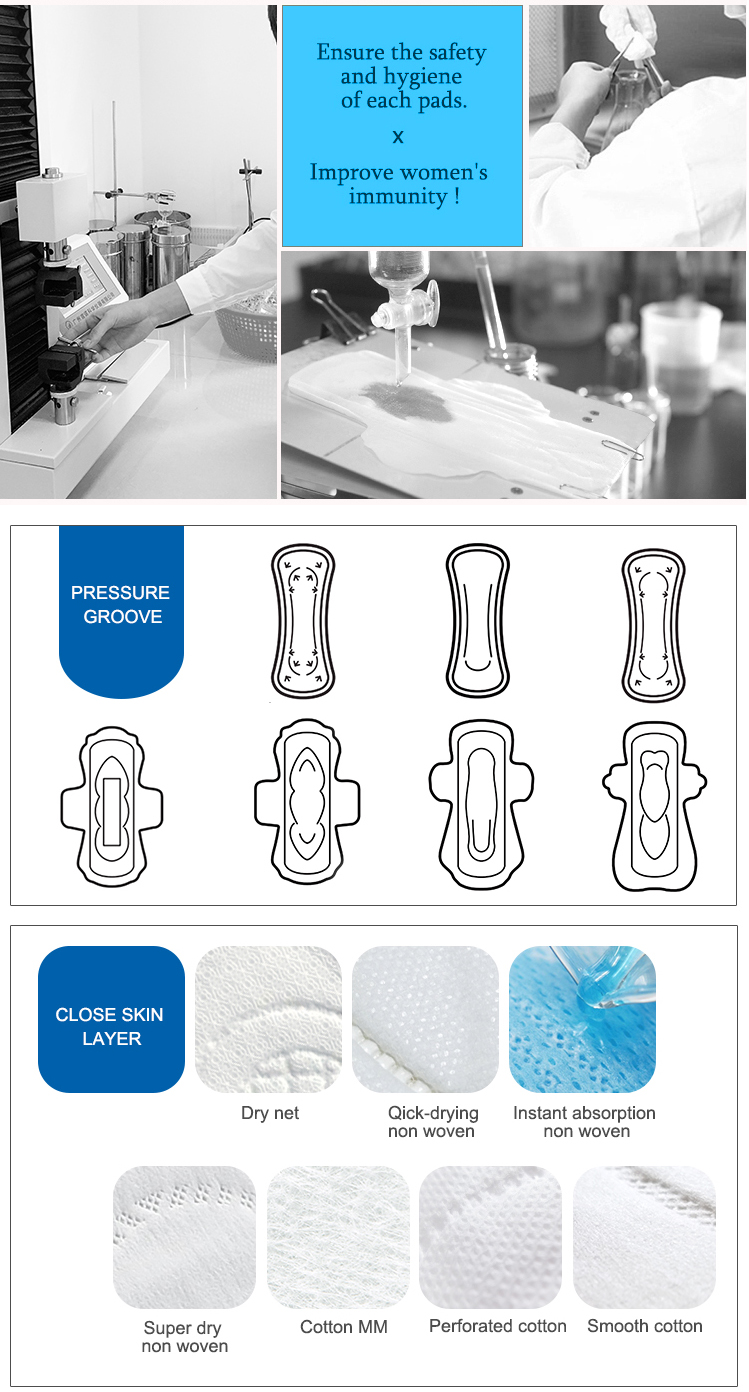 Ensure the safety and hygiene of each pads.

x

Improve women's immunity !

PRESSURE GROOVE

CLOSE SKIN LAYER

Dry net

Qick-drying non woven

Instant absorption non woven

Super dry non woven

Cotton MM

Perforated cotton

Smooth cotton