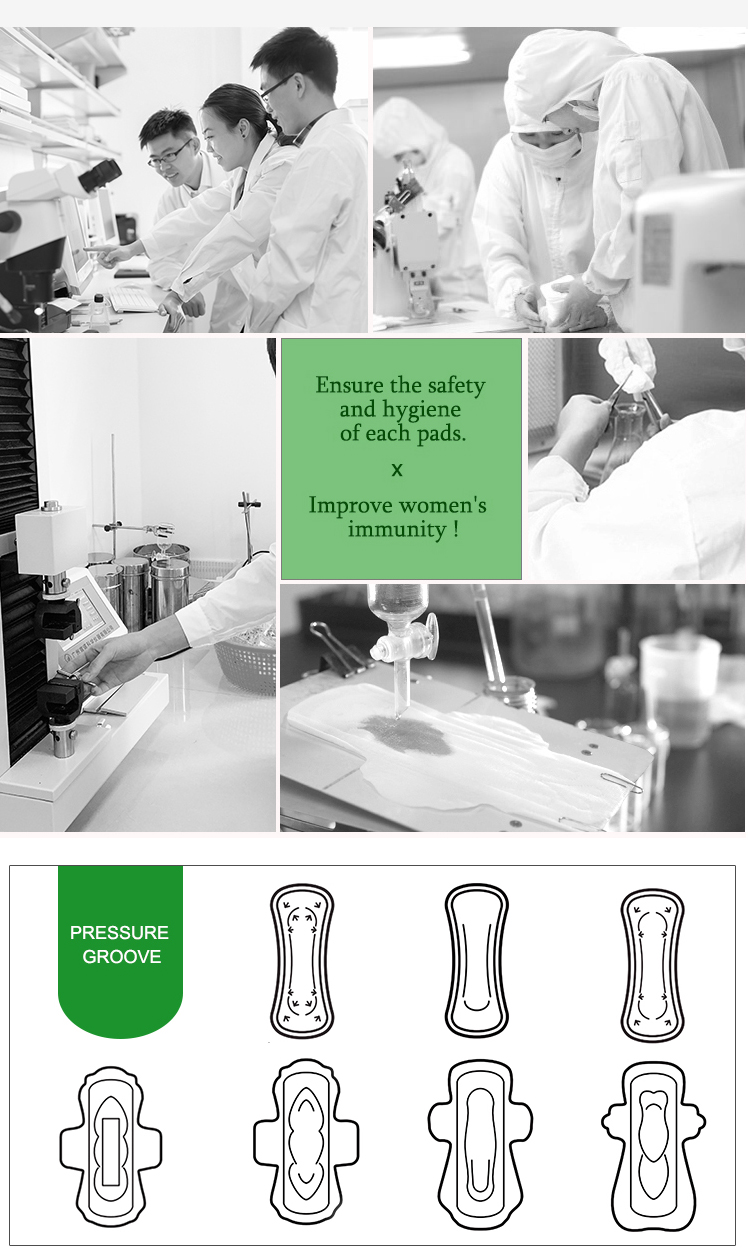 Ensure the safety and hygiene of each pads.

x

Improve women's immunity !

PRESSURE GROOVE