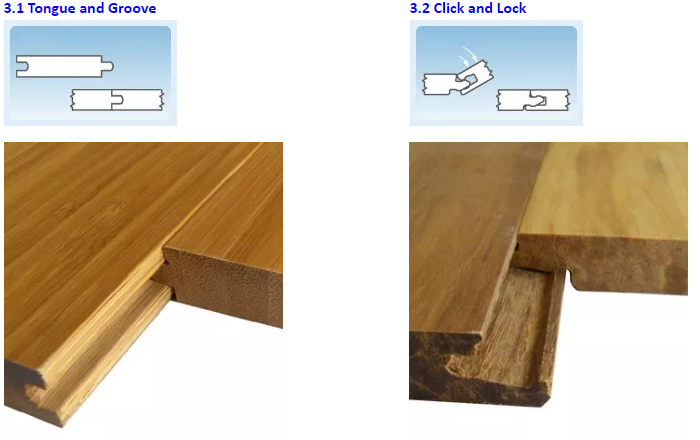 3.1 Tongue and Groove

3.2 Click and Lock