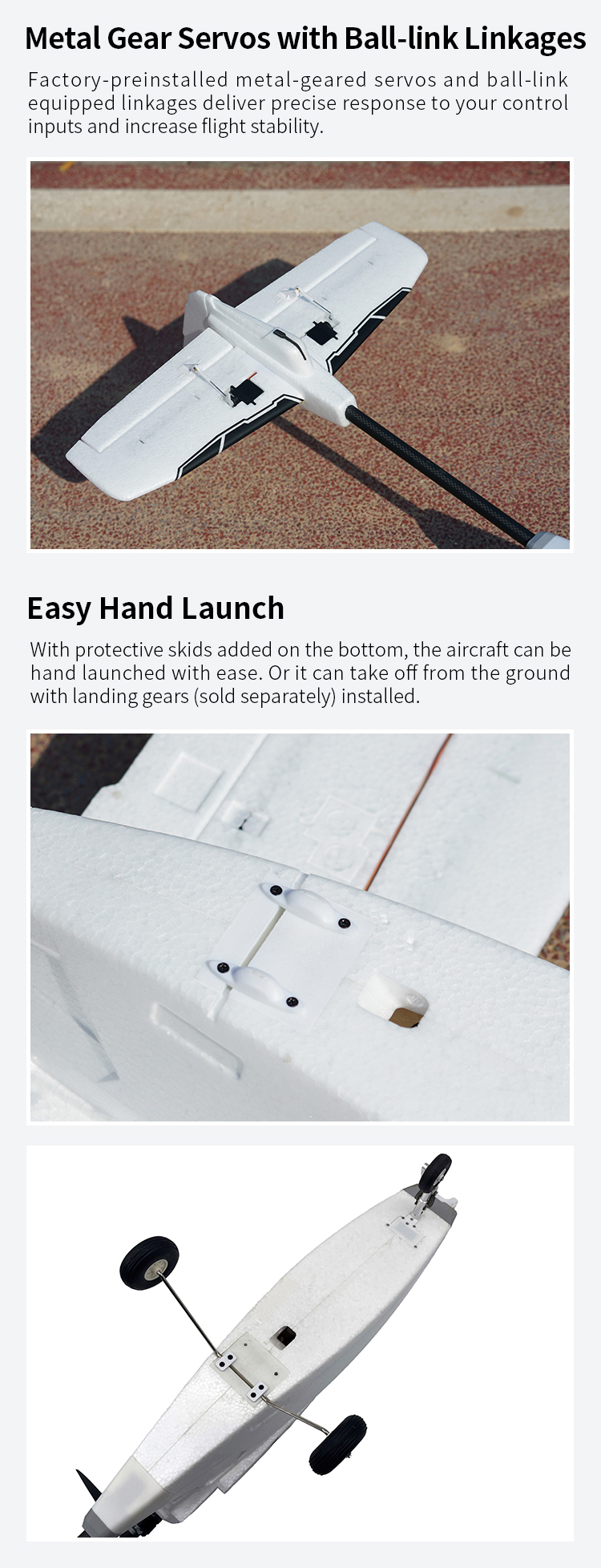 Metal Gear Servos with Ball-link Linkages

Factory-preinstalled metal-geared servos and ball-link equipped linkages deliver precise response to your control inputs and increase flight stability.

Easy Hand Launch

With protective skids added on the bottom, the aircraft can be hand launched with ease. Or it can take off from the ground with landing gears (sold separately) installed.