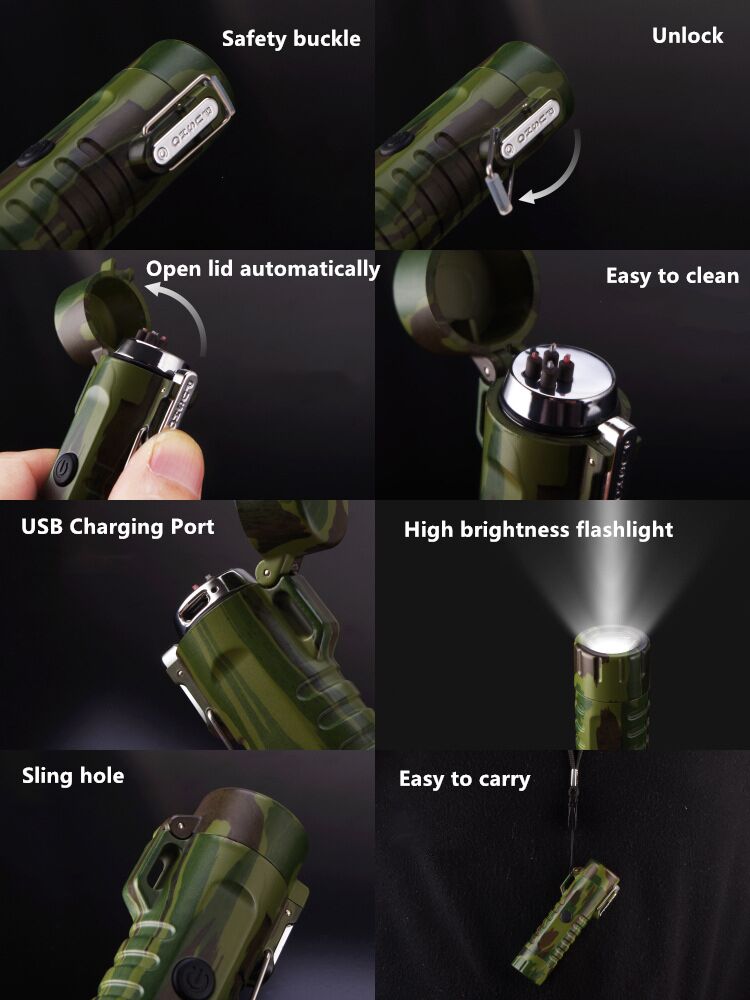 Safety buckle

Unlock

Open lid automatically

Easy to clean

USB Charging Port

High brightness flashlight

Sling hole

Easy to carry