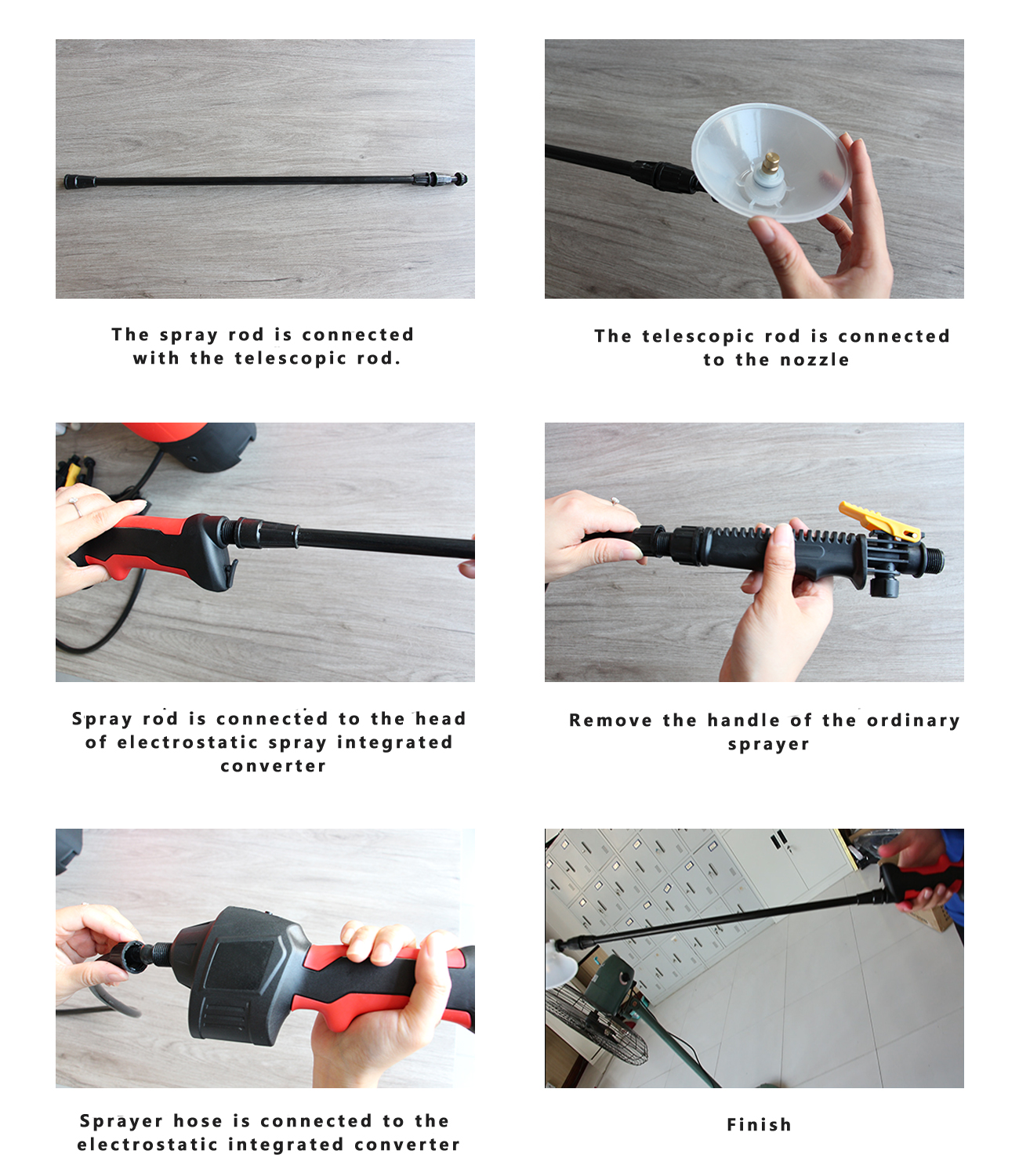 The spray rod is connected with the telescopic rod.

The telescopic rod is connected to the nozzle

Spray rod is connected to the head of electrostatic spray integrated converter

Remove the handle of the ordinary sprayer

Sprayer hose is connected to the electrostatic integrated converter

Finish