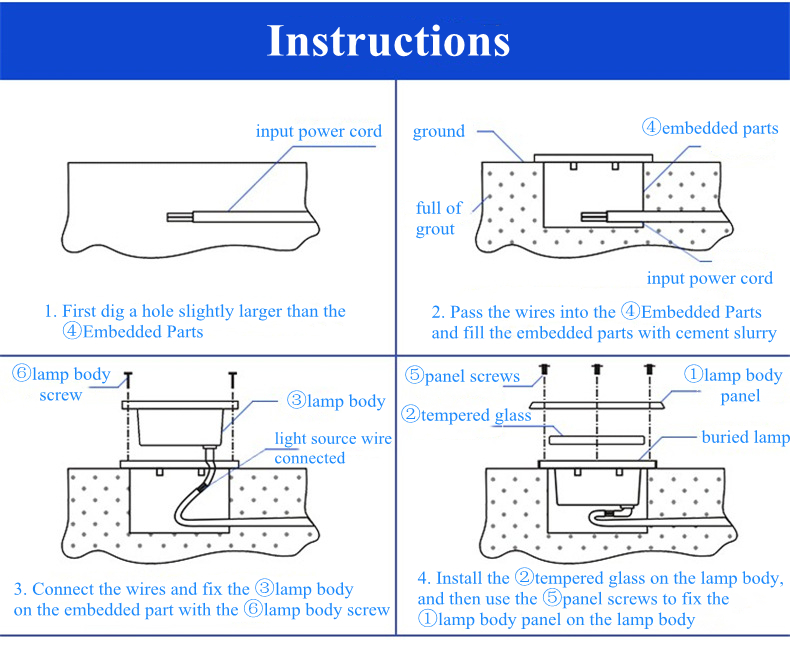 Instructions

input power cord

1. First dig a hole slightly larger than the ④Embedded Parts

ground

④embedded parts

full of grout

input power cord

2. Pass the wires into the ④Embedded Parts and fill the embedded parts with cement slurry

⑥lamp body screw

③lamp body

light source wire connected

3. Connect the wires and fix the ③lamp body on the embedded part with the ⑥lamp body screw

⑤panel screws

①lamp body panel

②tempered glass

buried lamp

4. Install the ②tempered glass on the lamp body, and then use the ⑤panel screws to fix the ①lamp body panel on the lamp body