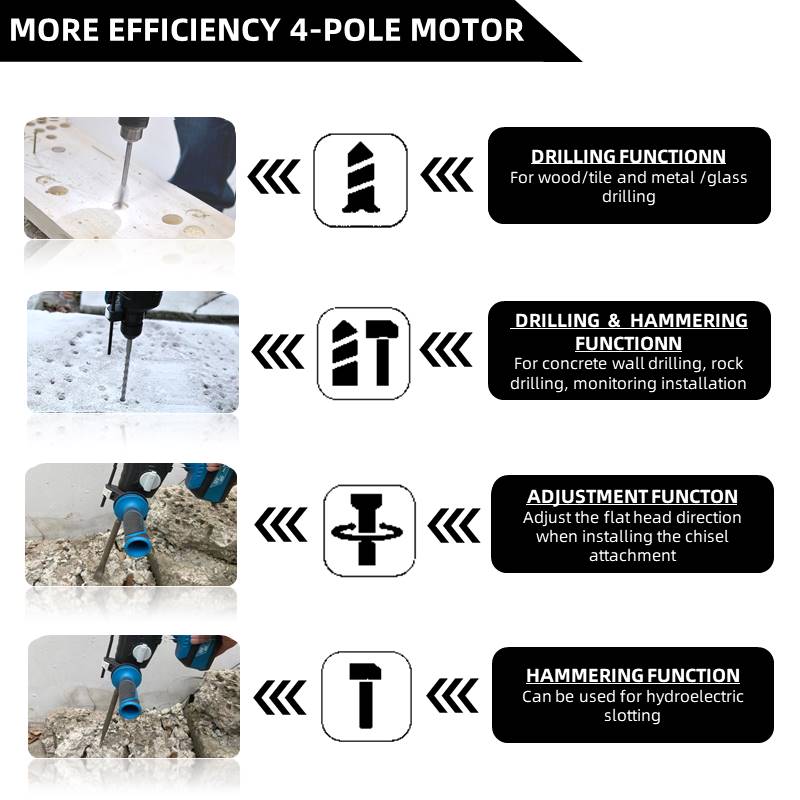 MORE EFFICIENCY 4-POLE MOTOR

DRILLING FUNCTIONN
For wood/tile and metal /glass drilling

DRILLING & HAMMERING FUNCTIONN
For concrete wall drilling, rock drilling, monitoring installation

ADJUSTMENT FUNCTON
Adjust the flat head direction when installing the chisel attachment

HAMMERING FUNCTION
Can be used for hydroelectric slotting