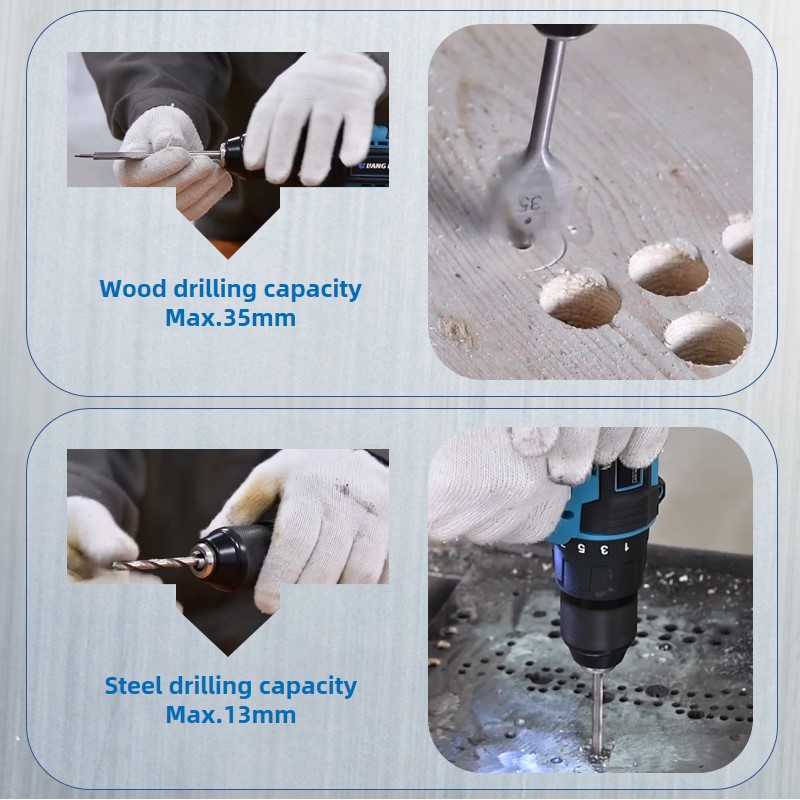 LIANG

Wood drilling capacity
Max.35mm

35

Steel drilling capacity
Max.13mm

5 3 1