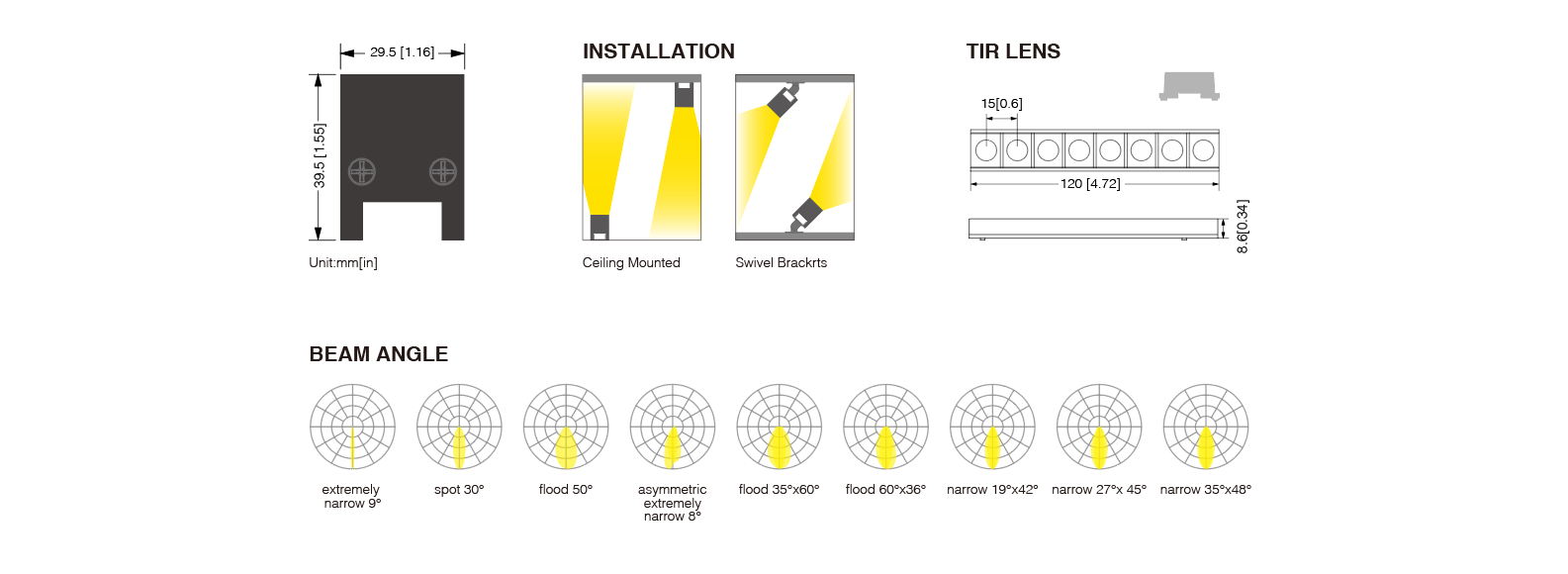 29.5 [1.16]

39.5 [1.55]

Unit:mm[in]

INSTALLATION

Ceiling Mounted

Swivel Brackrts

TIR LENS

15[0.6]

120 [4.72]

8.6[0.34]

BEAM ANGLE

extremely narrow 9°

spot 30°

flood 50°

asymmetric extremely narrow 8°

flood 35°x60°

flood 60°x36°

narrow 19°x42°

narrow 27°x 45°

narrow 35°x48°