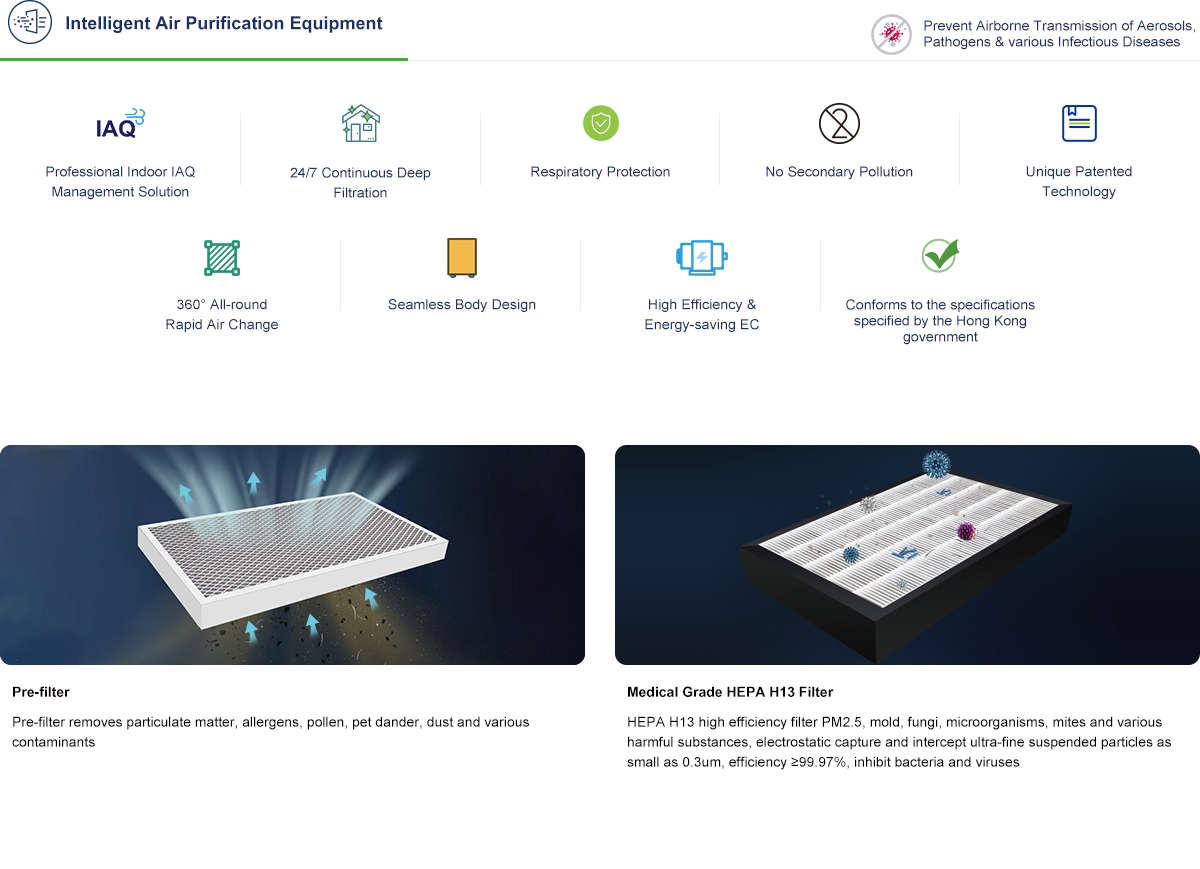 Intelligent Air Purification Equipment

Prevent Airborne Transmission of Aerosols, Pathogens & various Infectious Diseases

IAQ

Professional Indoor IAQ Management Solution

24/7 Continuous Deep Filtration

Respiratory Protection

No Secondary Pollution

Unique Patented Technology

360° All-round Rapid Air Change

Seamless Body Design

High Efficiency & Energy-saving EC

Conforms to the specifications specified by the Hong Kong government

Pre-filter

Pre-filter removes particulate matter, allergens, pollen, pet dander, dust and various contaminants

Medical Grade HEPA H13 Filter

HEPA H13 high efficiency filter PM2.5, mold, fungi, microorganisms, mites and various harmful substances, electrostatic capture and intercept ultra-fine suspended particles as small as 0.3um, efficiency ≥99.97%, inhibit bacteria and viruses