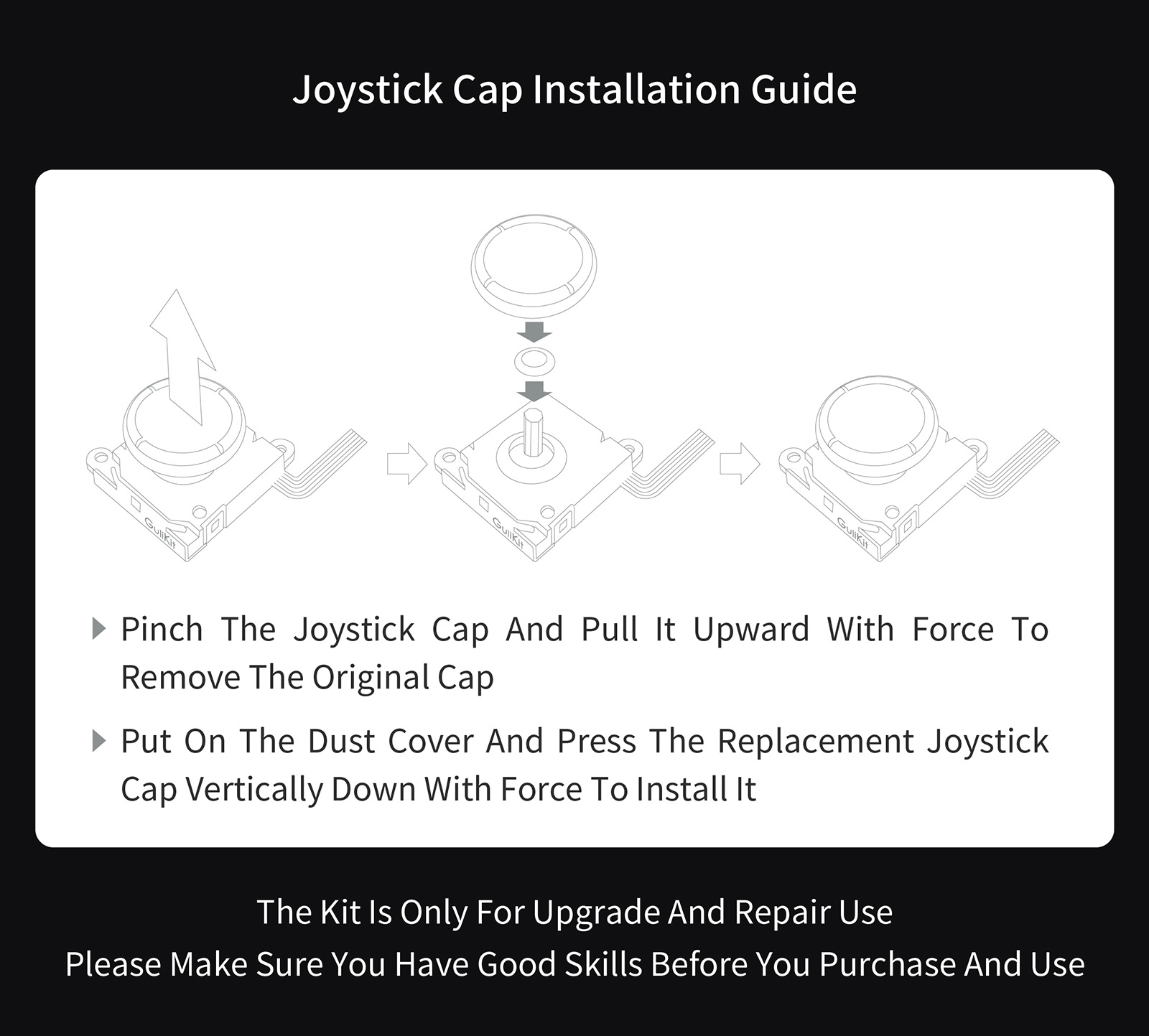 Joystick Cap Installation Guide

GuliKit

GuliKit

GuliKit

Pinch The Joystick Cap And Pull It Upward With Force To Remove The Original Cap

Put On The Dust Cover And Press The Replacement Joystick Cap Vertically Down With Force To Install It

The Kit Is Only For Upgrade And Repair Use
Please Make Sure You Have Good Skills Before You Purchase And Use