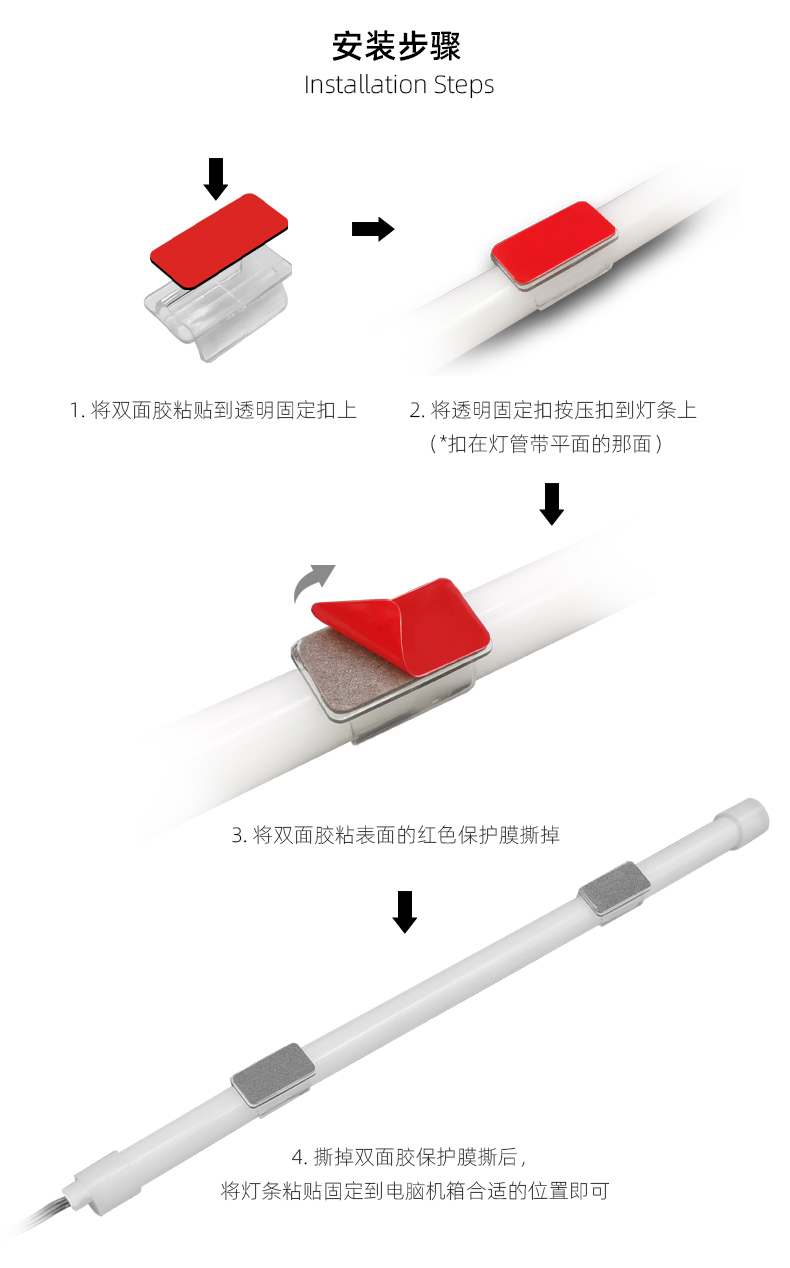 安装步骤
Installation Steps

1. 将双面胶粘贴到透明固定扣上

2. 将透明固定扣按压扣到灯条上
（*扣在灯管带平面的那面）

3. 将双面胶粘表面的红色保护膜撕掉

4. 撕掉双面胶保护膜撕后，
将灯条粘贴固定到电脑机箱合适的位置即可