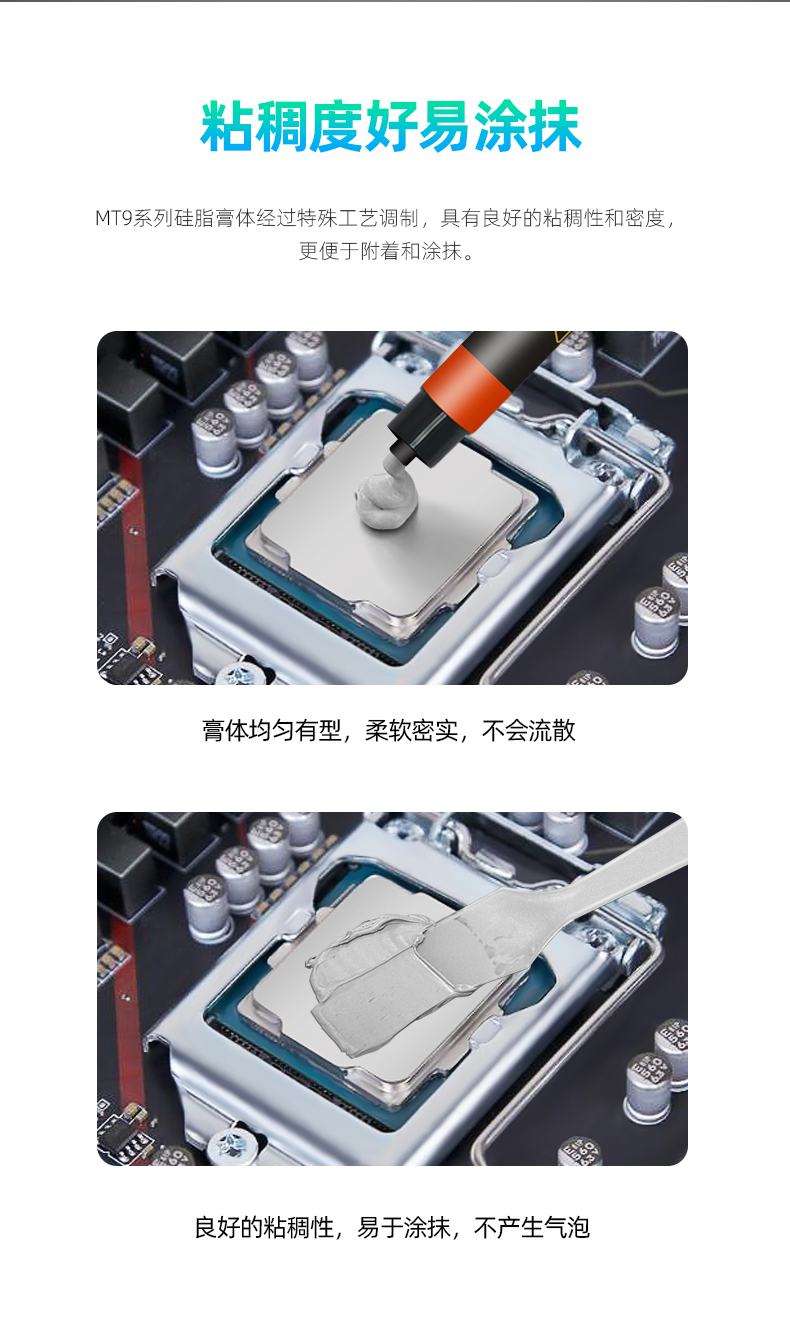 粘稠度好易涂抹

MT9系列硅脂膏体经过特殊工艺调制，具有良好的粘稠性和密度，更便于附着和涂抹。

膏体均匀有型，柔软密实，不会流散

良好的粘稠性，易于涂抹，不产生气泡