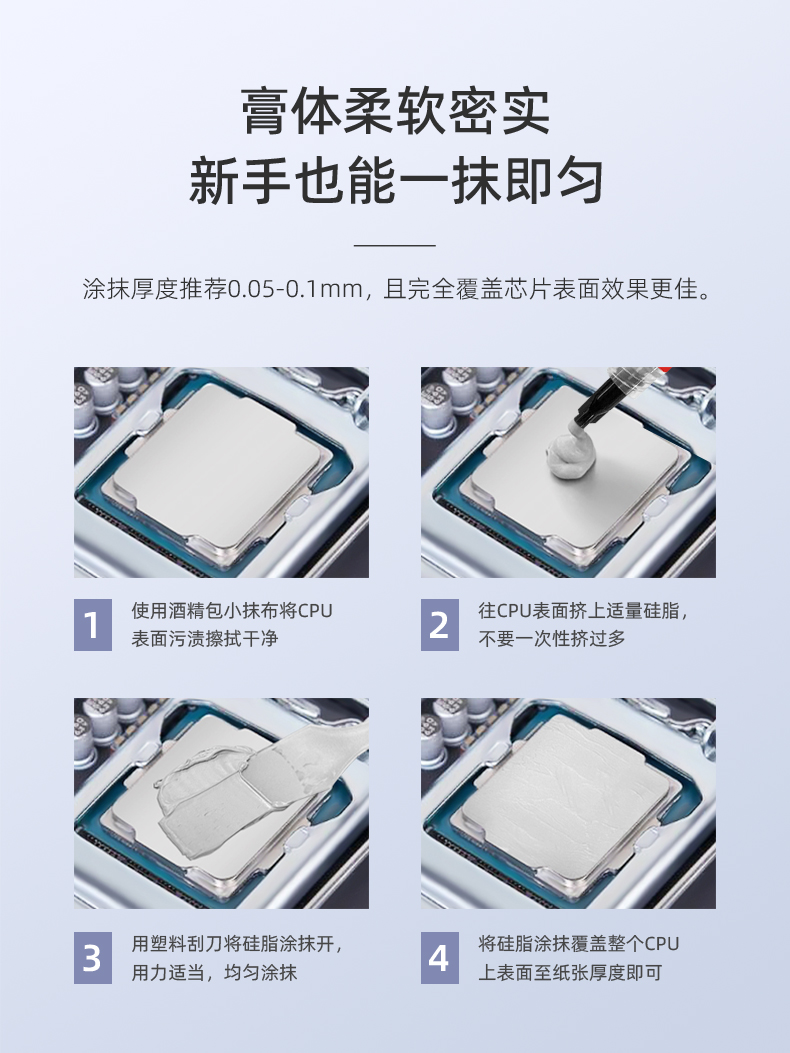 膏体柔软密实
新手也能一抹即匀

涂抹厚度推荐0.05-0.1mm，且完全覆盖芯片表面效果更佳。

1 使用酒精包小抹布将CPU表面污渍擦拭干净

2 往CPU表面挤上适量硅脂，不要一次性挤过多

3 用塑料刮刀将硅脂涂抹开，用力适当，均匀涂抹

4 将硅脂涂抹覆盖整个CPU上表面至纸张厚度即可