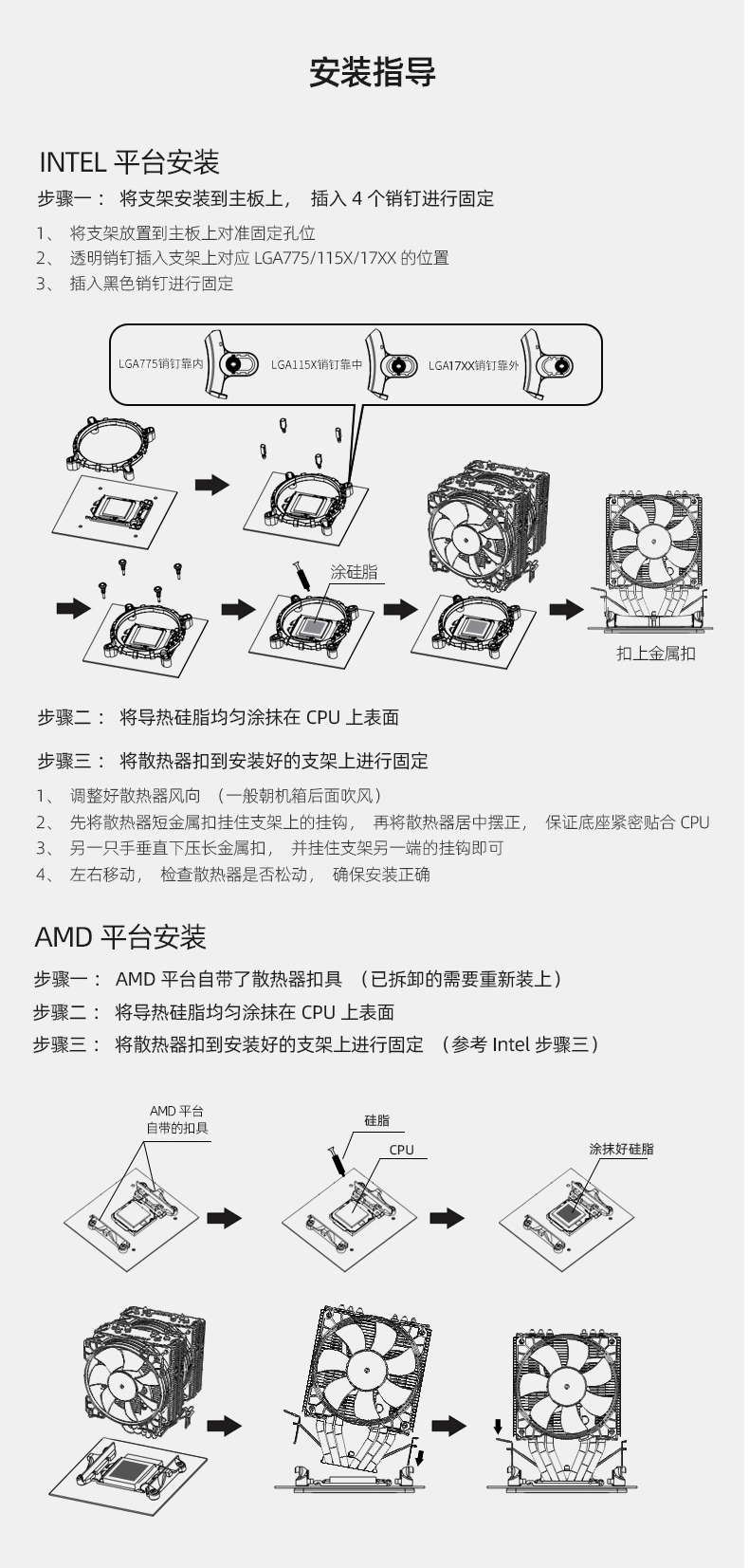 安装指导

INTEL 平台安装

步骤一： 将支架安装到主板上， 插入 4 个销钉进行固定

1、 将支架放置到主板上对准固定孔位
2、 透明销钉插入支架上对应 LGA775/115X/17XX 的位置
3、 插入黑色销钉进行固定

LGA775销钉靠内
LGA115X销钉靠中
LGA17XX销钉靠外

涂硅脂

扣上金属扣

步骤二： 将导热硅脂均匀涂抹在 CPU 上表面

步骤三： 将散热器扣到安装好的支架上进行固定

1、 调整好散热器风向 （一般朝机箱后面吹风）
2、 先将散热器短金属扣挂住支架上的挂钩， 再将散热器居中摆正， 保证底座紧密贴合 CPU
3、 另一只手垂直下压长金属扣， 并挂住支架另一端的挂钩即可
4、 左右移动， 检查散热器是否松动， 确保安装正确

AMD 平台安装

步骤一： AMD 平台自带了散热器扣具 （已拆卸的需要重新装上）
步骤二： 将导热硅脂均匀涂抹在 CPU 上表面
步骤三： 将散热器扣到安装好的支架上进行固定 （参考 Intel 步骤三）

AMD 平台
自带的扣具

硅脂
CPU

涂抹好硅脂