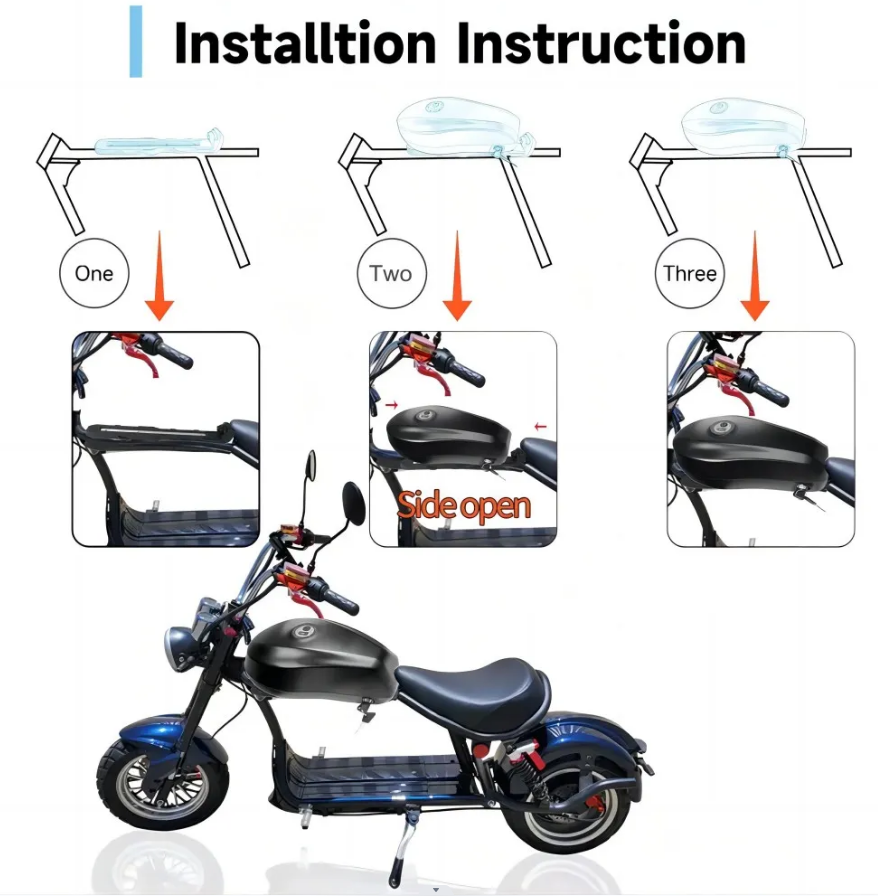 Installtion Instruction

One

Two

Three

Side open