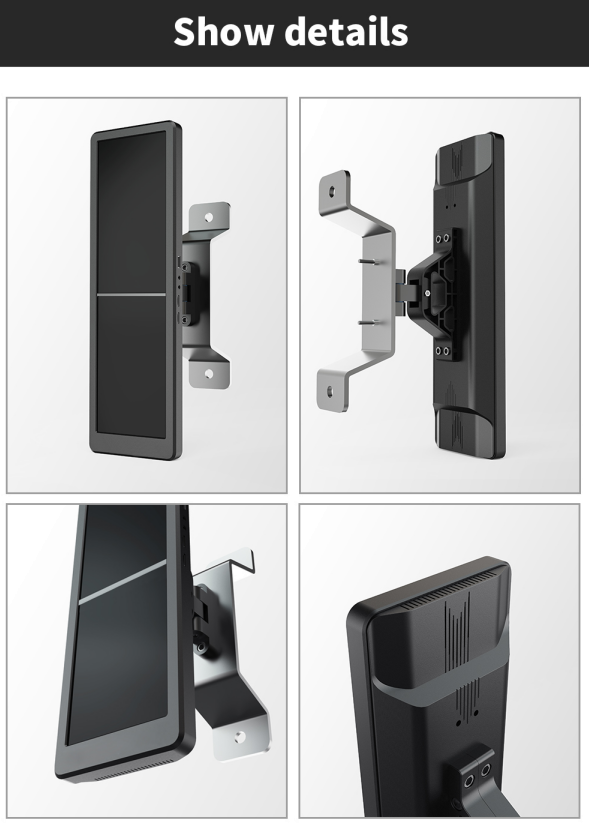 Show details